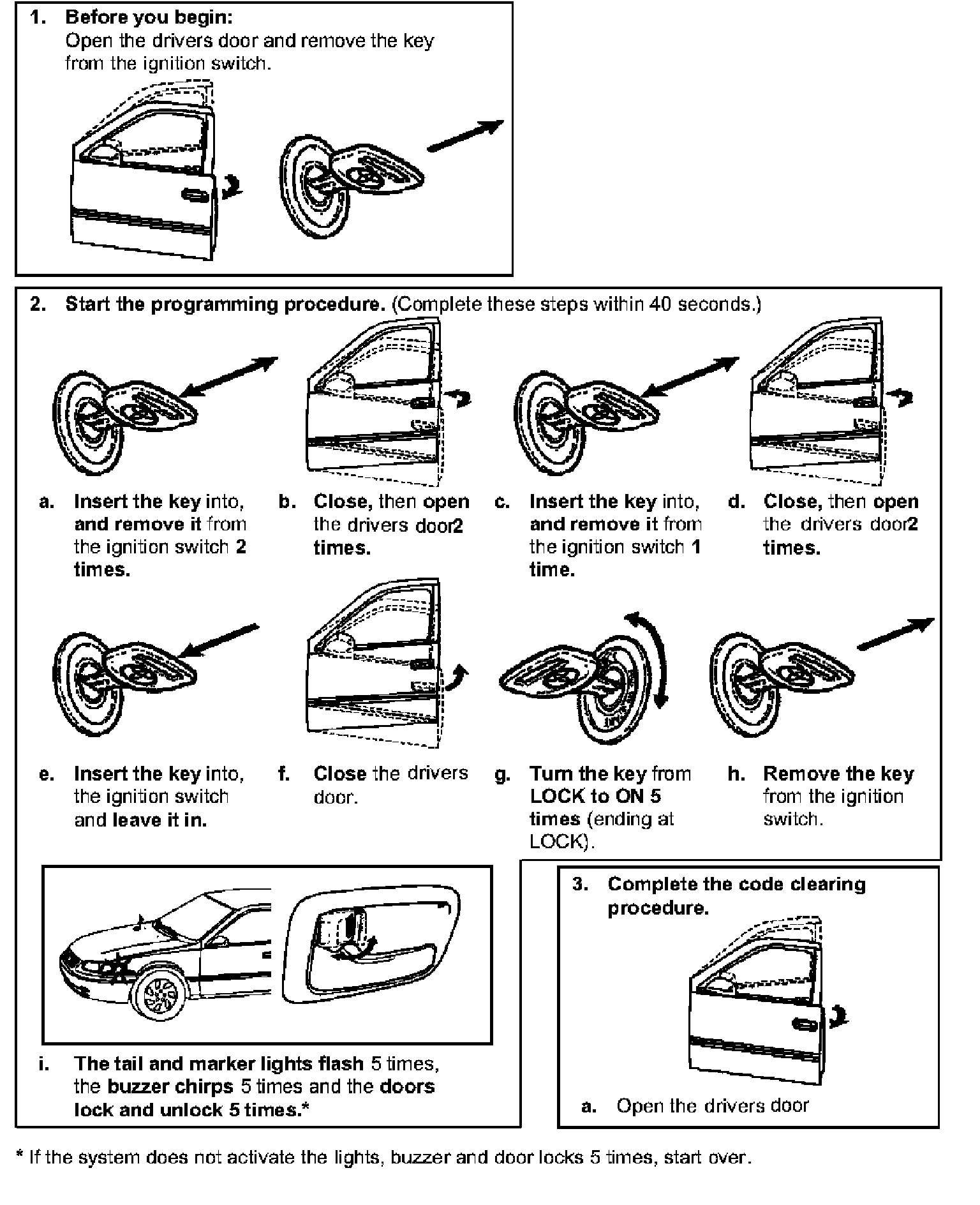 1. Before you begin:
Open the drivers door and remove the key from the ignition switch.

2. Start the programming procedure. (Complete these steps within 40 seconds.)

a. Insert the key into, and remove it from the ignition switch 2 times.

b. Close, then open the drivers door2 times.

c. Insert the key into, and remove it from the ignition switch 1 time.

d. Close, then open the drivers door2 times.

e. Insert the key into, the ignition switch and leave it in.

f. Close the drivers door.

g. Turn the key from LOCK to ON 5 times (ending at LOCK).

h. Remove the key from the ignition switch.

i. The tail and marker lights flash 5 times, the buzzer chirps 5 times and the doors lock and unlock 5 times.*

3. Complete the code clearing procedure.

a. Open the drivers door

* If the system does not activate the lights, buzzer and door locks 5 times, start over.