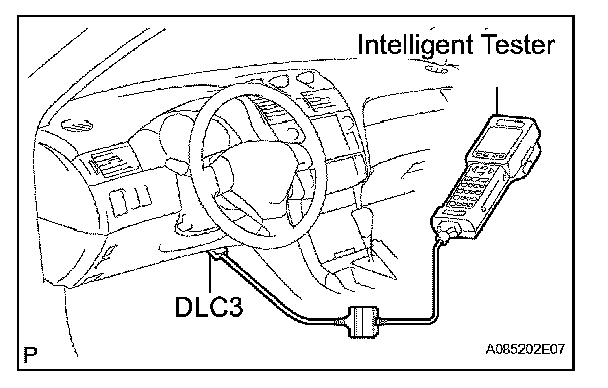 Intelligent Tester

DLC3

P

A085202E07