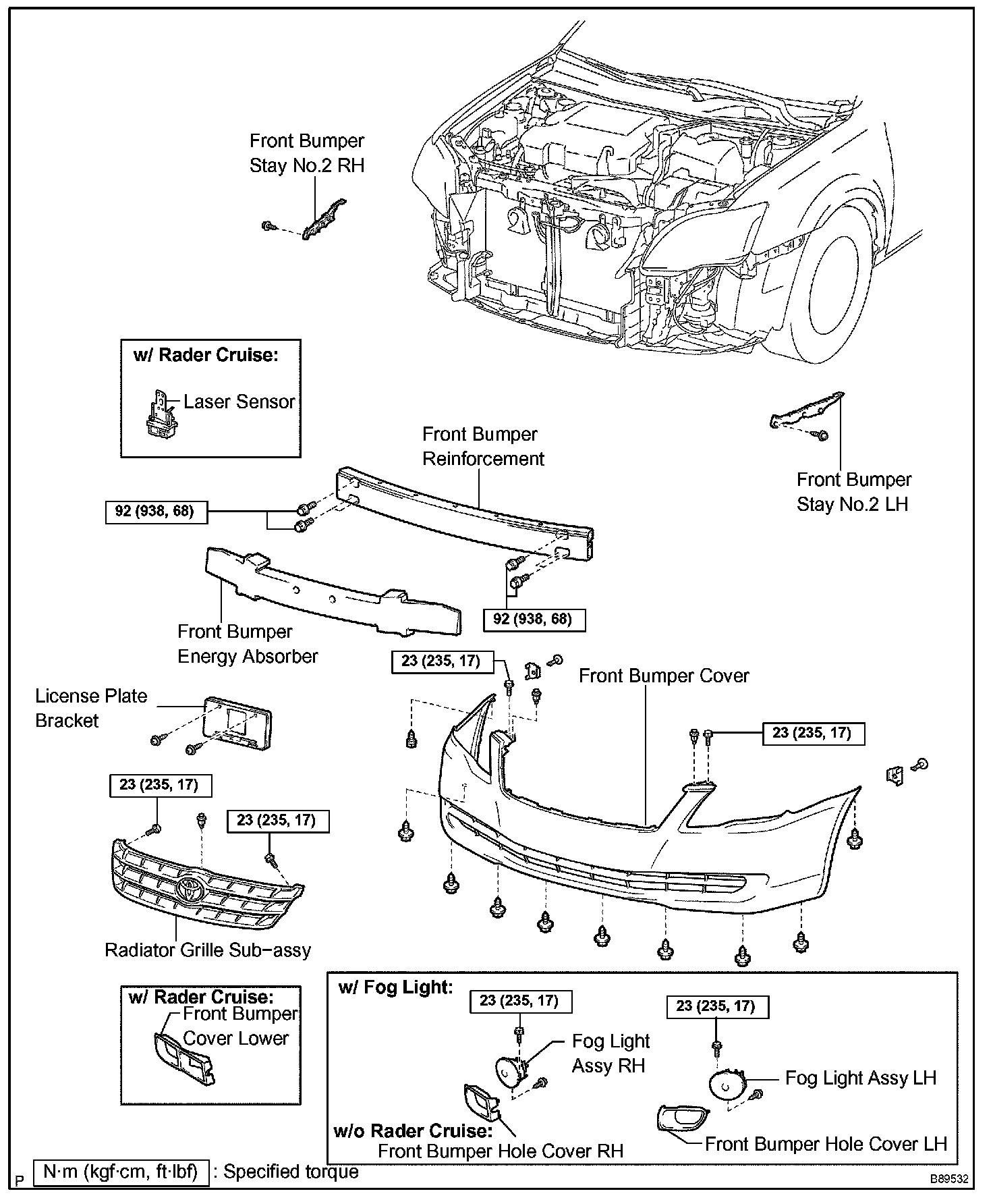 Front Bumper Stay No.2 RH

w/ Rader Cruise:

Laser Sensor

Front Bumper Reinforcement

Front Bumper Stay No.2 LH

92 (938, 68)

92 (938, 68)

Front Bumper Energy Absorber

23 (235, 17)

Front Bumper Cover

License Plate Bracket

23 (235, 17)

23 (235, 17)

23 (235, 17)

Radiator Grille Sub−assy

w/ Rader Cruise:

Front Bumper Cover Lower

w/ Fog Light:

23 (235, 17)

23 (235, 17)

Fog Light Assy RH

Fog Light Assy LH

w/o Rader Cruise:

Front Bumper Hole Cover RH

Front Bumper Hole Cover LH

P

N·m (kgf·cm, ft·lbf) : Specified torque

B89532