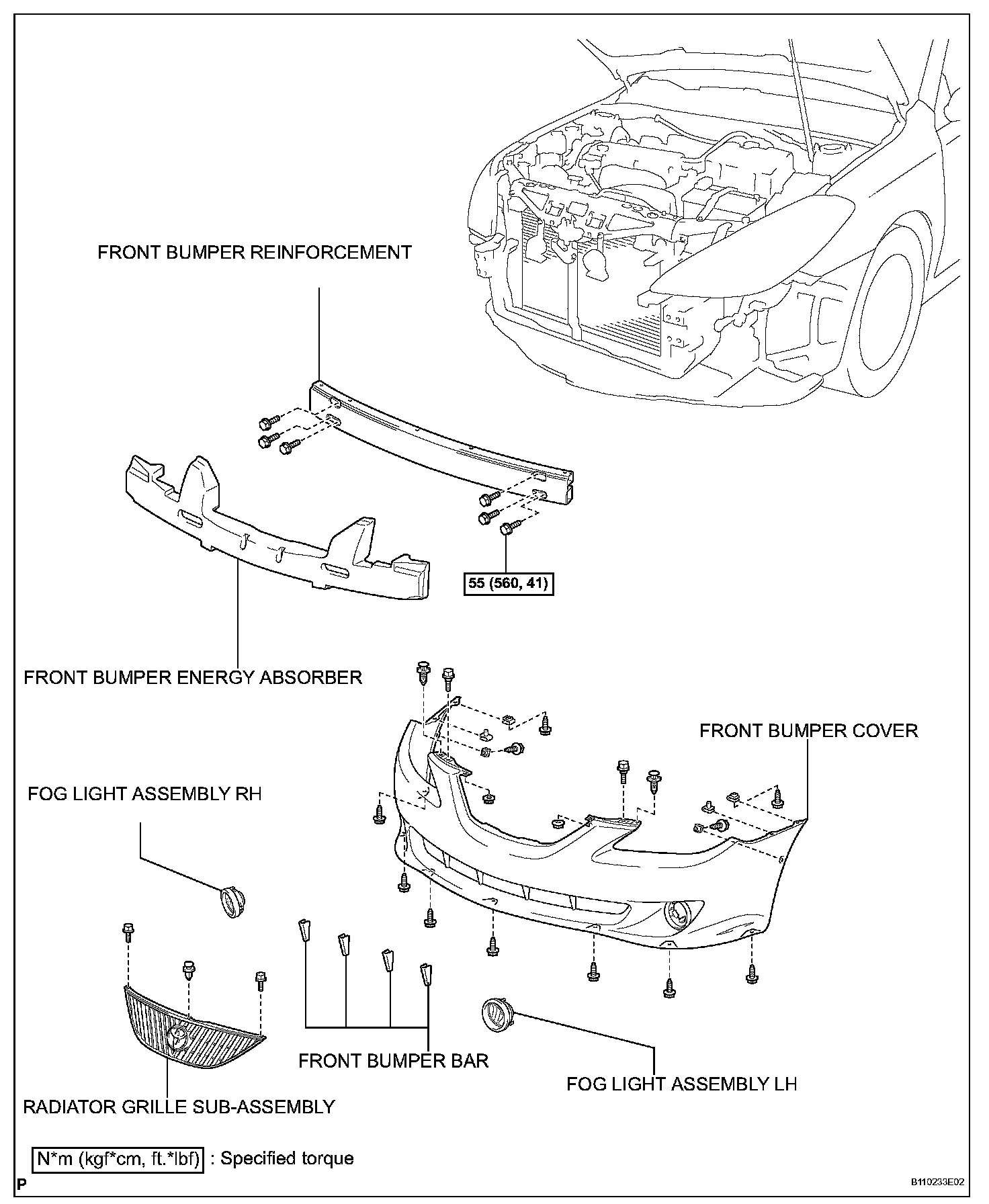 FRONT BUMPER REINFORCEMENT

55 (560, 41)

FRONT BUMPER ENERGY ABSORBER

FRONT BUMPER COVER

FOG LIGHT ASSEMBLY RH

FRONT BUMPER BAR

FOG LIGHT ASSEMBLY LH

RADIATOR GRILLE SUB-ASSEMBLY

N*m (kgf*cm, ft.*lbf) : Specified torque

P

B110233E02