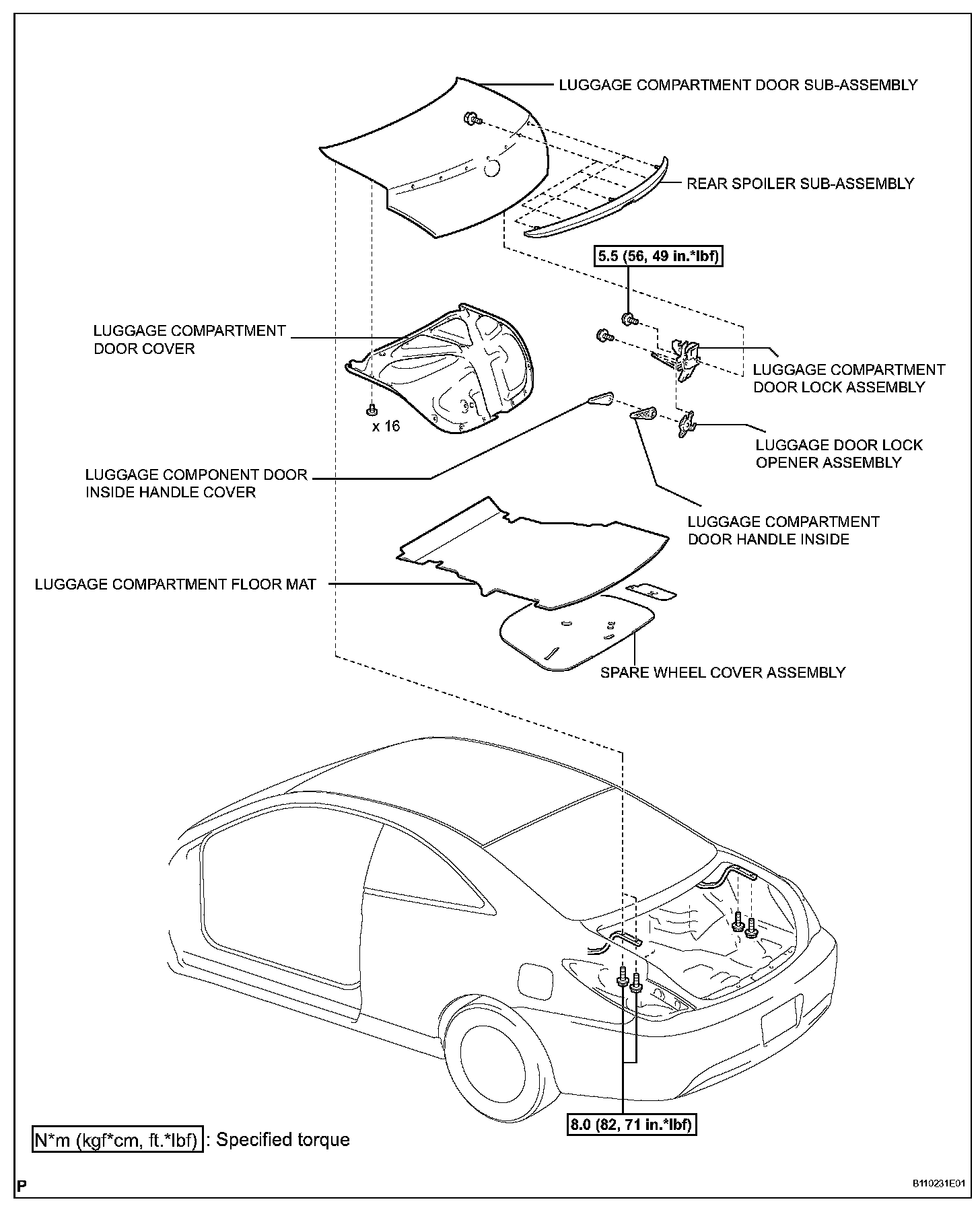 LUGGAGE COMPARTMENT DOOR SUB-ASSEMBLY

REAR SPOILER SUB-ASSEMBLY

5.5 (56, 49 in.*lbf)

LUGGAGE COMPARTMENT DOOR COVER

LUGGAGE COMPARTMENT DOOR LOCK ASSEMBLY

x 16

LUGGAGE DOOR LOCK OPENER ASSEMBLY

LUGGAGE COMPONENT DOOR INSIDE HANDLE COVER

LUGGAGE COMPARTMENT DOOR HANDLE INSIDE

LUGGAGE COMPARTMENT FLOOR MAT

SPARE WHEEL COVER ASSEMBLY

8.0 (82, 71 in.*lbf)

N*m (kgf*cm, ft.*lbf) : Specified torque

P

B110231E01