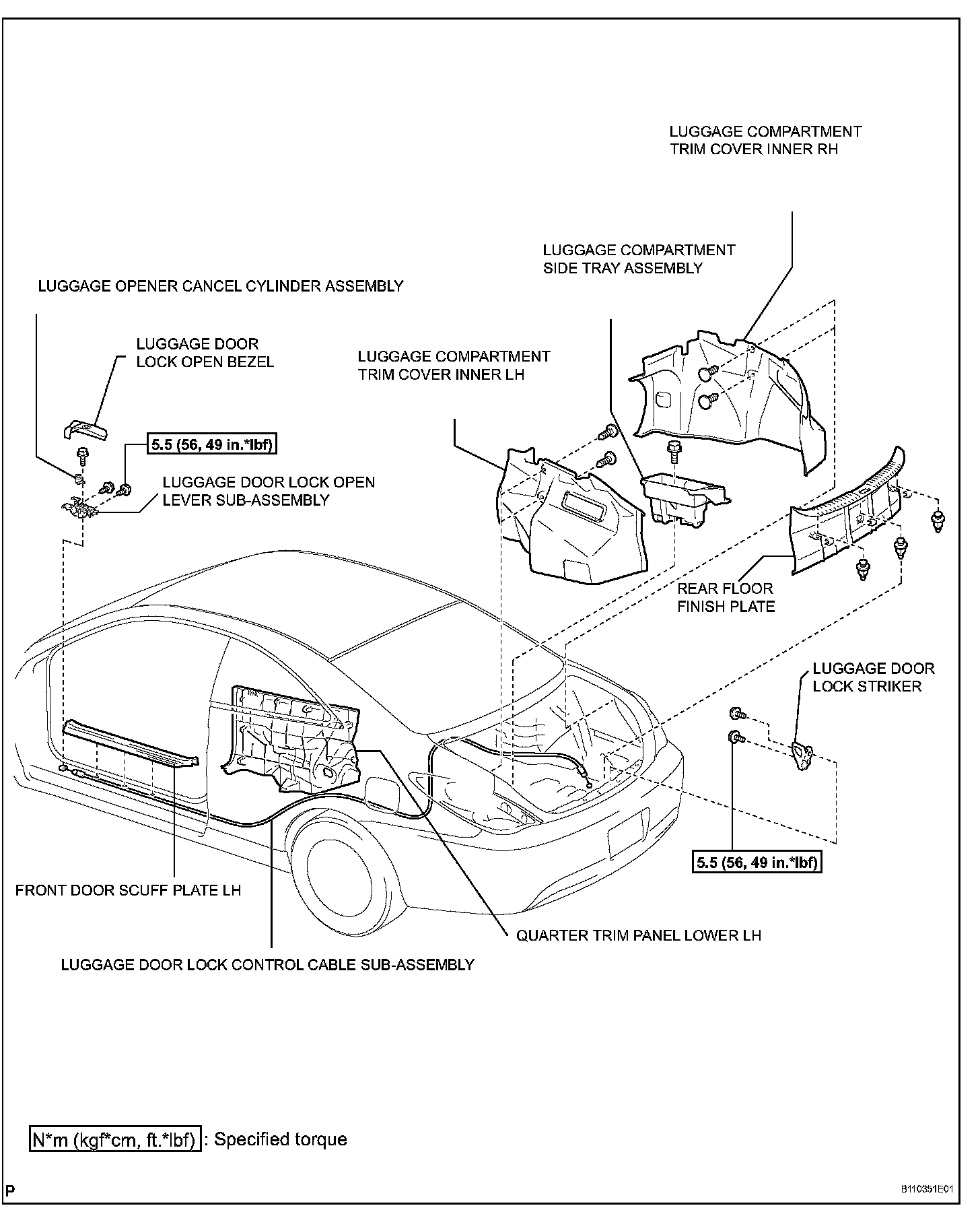 LUGGAGE COMPARTMENT TRIM COVER INNER RH

LUGGAGE COMPARTMENT SIDE TRAY ASSEMBLY

LUGGAGE OPENER CANCEL CYLINDER ASSEMBLY

LUGGAGE DOOR LOCK OPEN BEZEL

LUGGAGE COMPARTMENT TRIM COVER INNER LH

5.5 (56, 49 in.*lbf)

LUGGAGE DOOR LOCK OPEN LEVER SUB-ASSEMBLY

REAR FLOOR FINISH PLATE

LUGGAGE DOOR LOCK STRIKER

5.5 (56, 49 in.*lbf)

FRONT DOOR SCUFF PLATE LH

QUARTER TRIM PANEL LOWER LH

LUGGAGE DOOR LOCK CONTROL CABLE SUB-ASSEMBLY

N*m (kgf*cm, ft.*lbf) : Specified torque

P

B110351E01