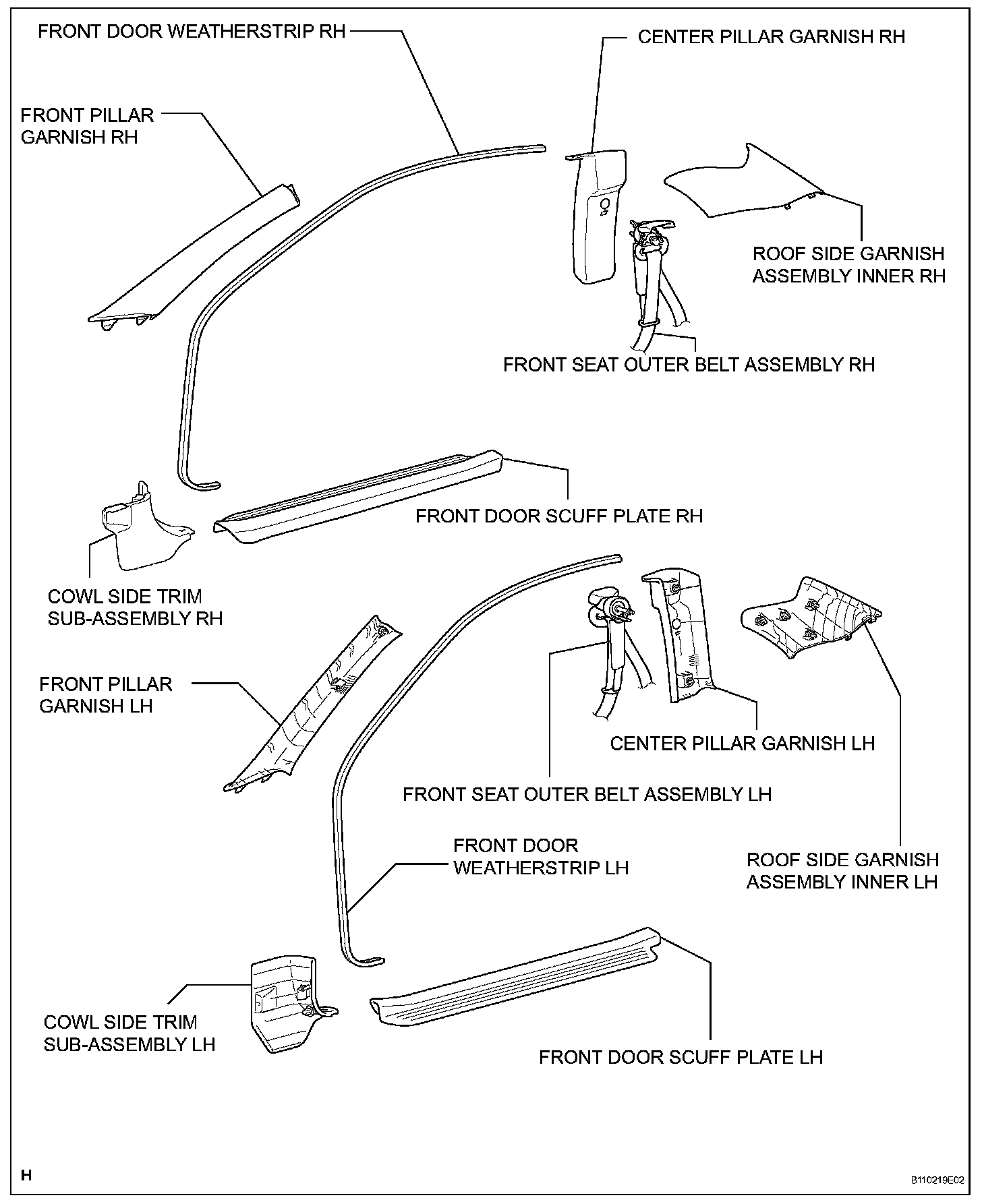 FRONT DOOR WEATHERSTRIP RH

CENTER PILLAR GARNISH RH

FRONT PILLAR GARNISH RH

ROOF SIDE GARNISH ASSEMBLY INNER RH

FRONT SEAT OUTER BELT ASSEMBLY RH

FRONT DOOR SCUFF PLATE RH

COWL SIDE TRIM SUB-ASSEMBLY RH

FRONT PILLAR GARNISH LH

CENTER PILLAR GARNISH LH

FRONT SEAT OUTER BELT ASSEMBLY LH

FRONT DOOR WEATHERSTRIP LH

ROOF SIDE GARNISH ASSEMBLY INNER LH

COWL SIDE TRIM SUB-ASSEMBLY LH

FRONT DOOR SCUFF PLATE LH

H

B110219E02