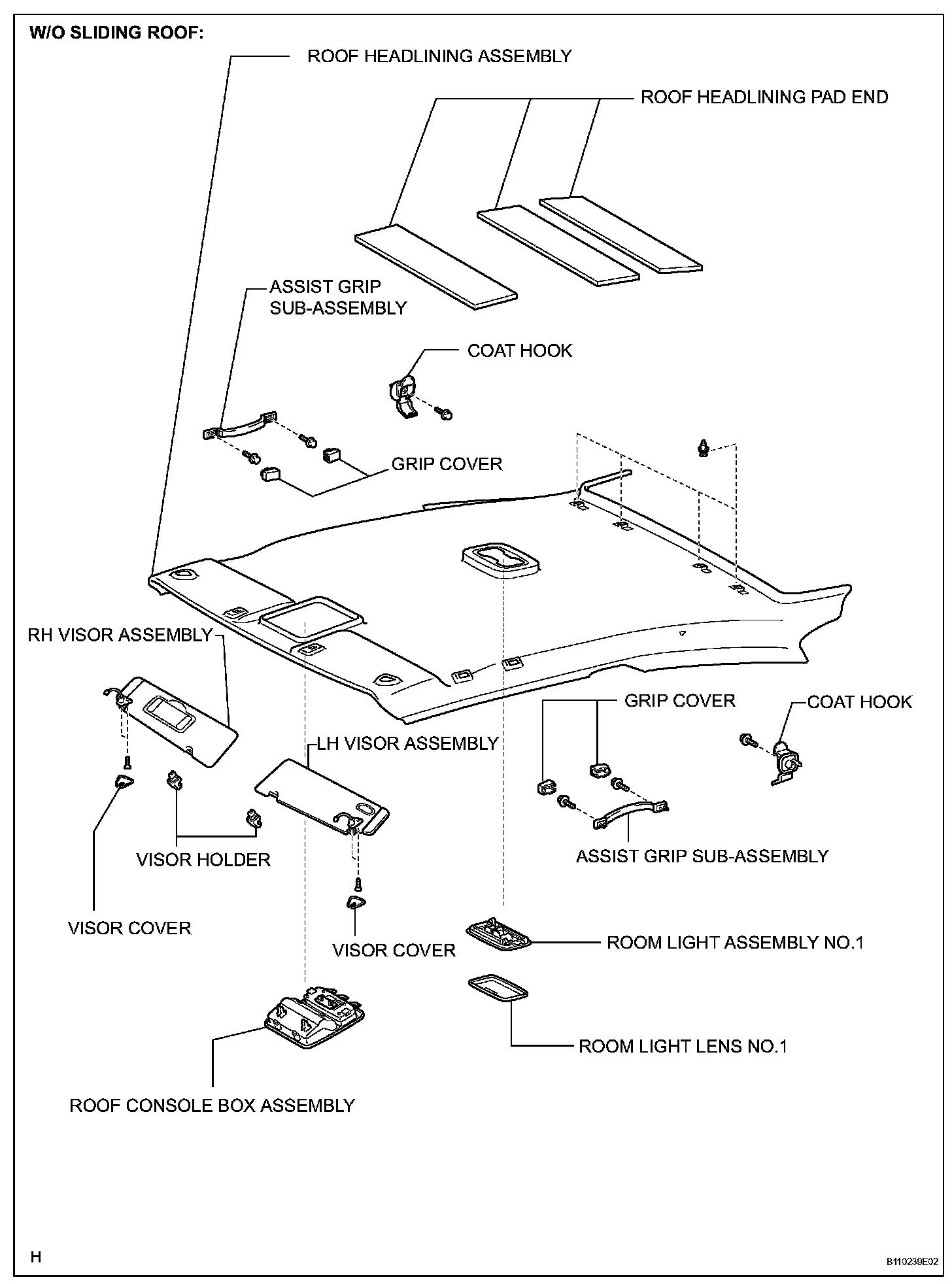 W/O SLIDING ROOF:

ROOF HEADLINING ASSEMBLY

ROOF HEADLINING PAD END

ASSIST GRIP SUB-ASSEMBLY

COAT HOOK

GRIP COVER

RH VISOR ASSEMBLY

GRIP COVER

COAT HOOK

LH VISOR ASSEMBLY

VISOR HOLDER

ASSIST GRIP SUB-ASSEMBLY

VISOR COVER

VISOR COVER

ROOM LIGHT ASSEMBLY NO.1

ROOM LIGHT LENS NO.1

ROOF CONSOLE BOX ASSEMBLY

H

B110239E02