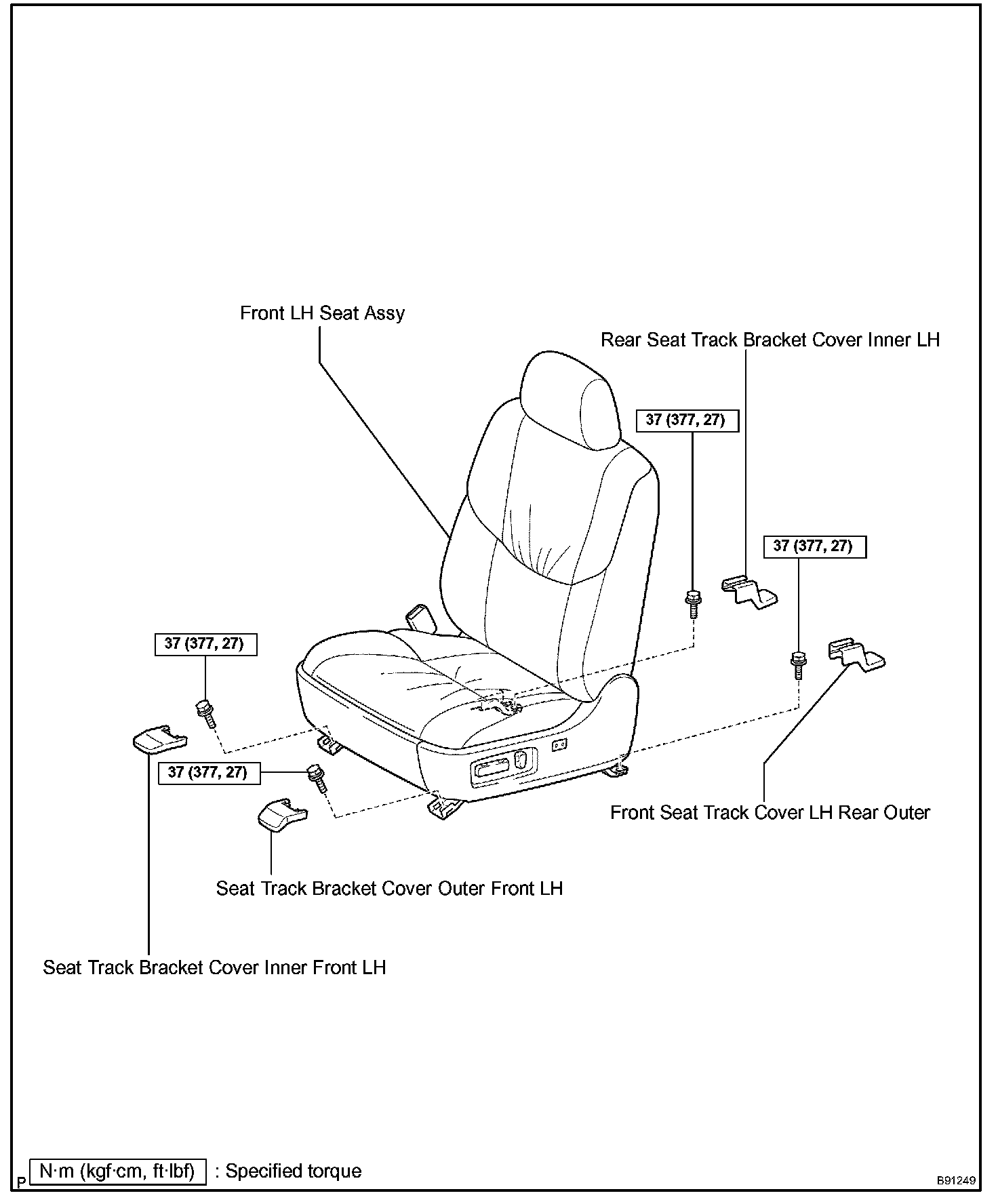 Front LH Seat Assy

Rear Seat Track Bracket Cover Inner LH

37 (377, 27)

37 (377, 27)

37 (377, 27)

37 (377, 27)

Front Seat Track Cover LH Rear Outer

Seat Track Bracket Cover Outer Front LH

Seat Track Bracket Cover Inner Front LH

P N·m (kgf·cm, ft·lbf) : Specified torque

B91249