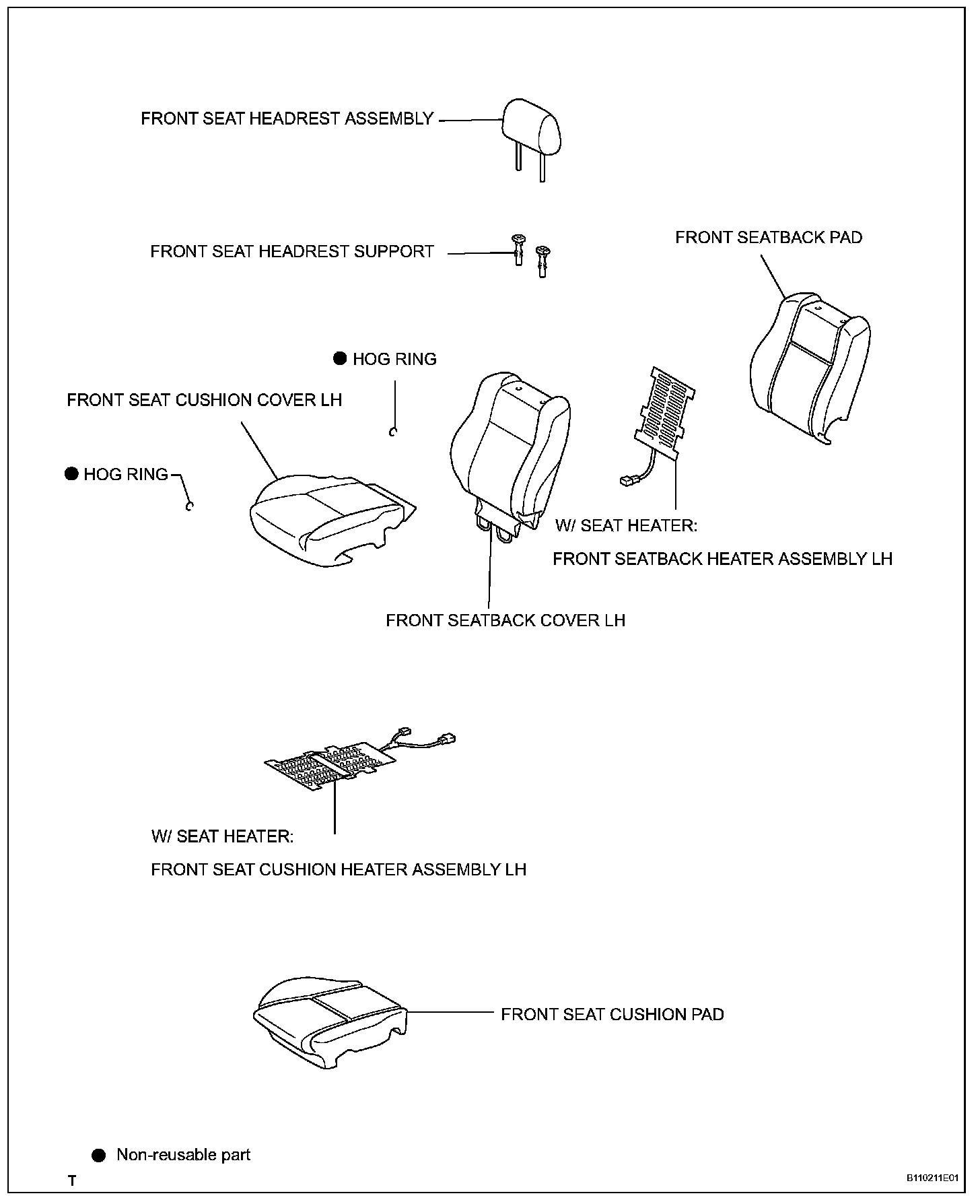 FRONT SEAT HEADREST ASSEMBLY

FRONT SEAT HEADREST SUPPORT

FRONT SEATBACK PAD

● HOG RING

FRONT SEAT CUSHION COVER LH

● HOG RING

W/ SEAT HEATER:

FRONT SEATBACK HEATER ASSEMBLY LH

FRONT SEATBACK COVER LH

W/ SEAT HEATER:

FRONT SEAT CUSHION HEATER ASSEMBLY LH

FRONT SEAT CUSHION PAD

● Non-reusable part

T

B110211E01