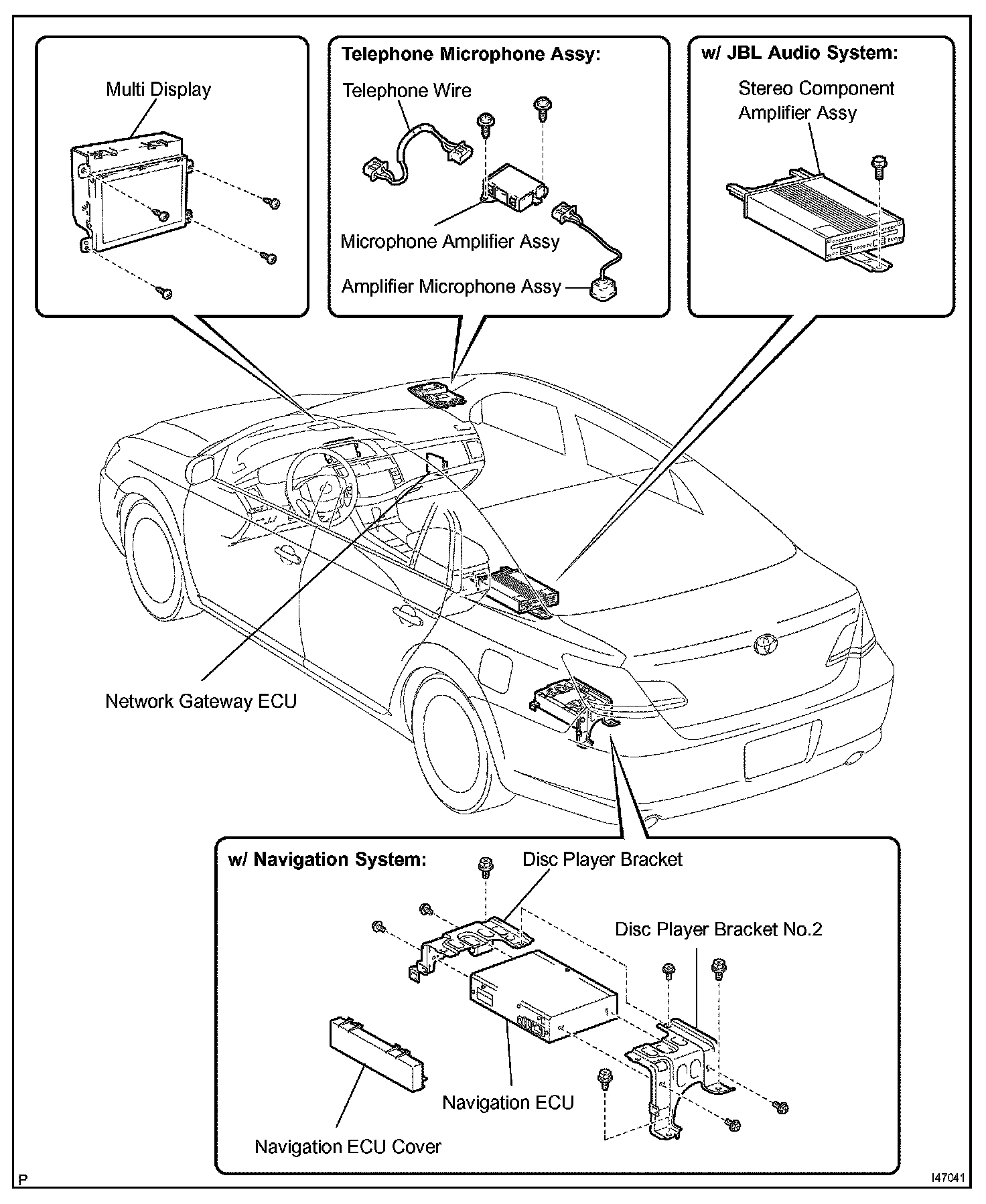 Multi Display

Telephone Microphone Assy:

Telephone Wire

Microphone Amplifier Assy

Amplifier Microphone Assy

w/ JBL Audio System:

Stereo Component Amplifier Assy

Network Gateway ECU

w/ Navigation System:

Disc Player Bracket

Disc Player Bracket No.2

Navigation ECU

Navigation ECU Cover

P

I47041