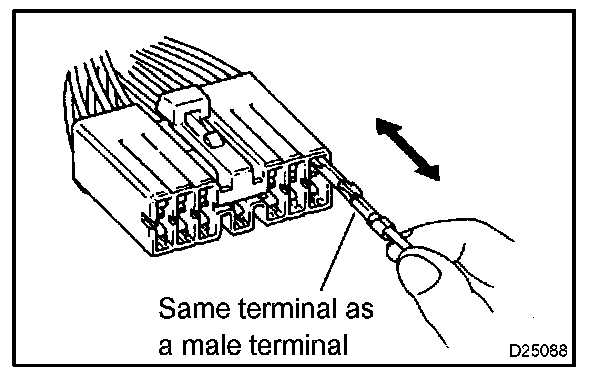 Same terminal as a male terminal

D25088