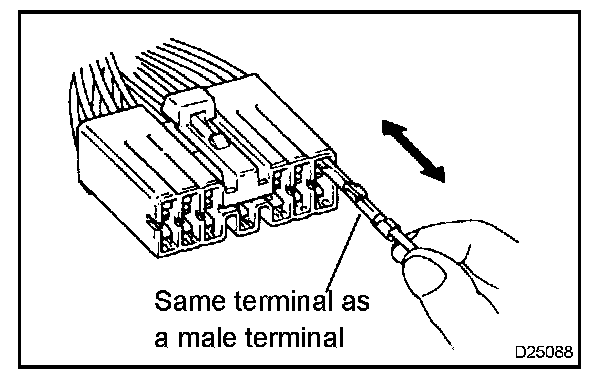 Same terminal as
a male terminal

D25088