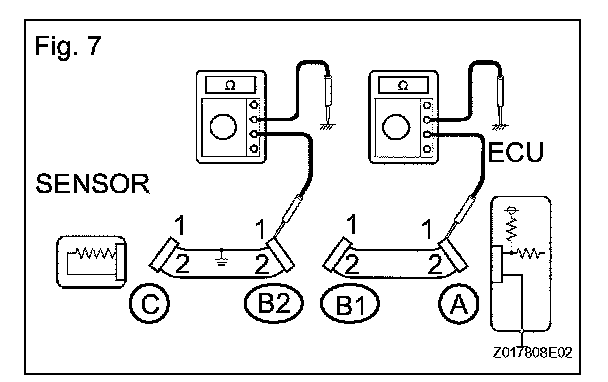 Fig. 7

Ω

Ω

ECU

SENSOR

1

1

1

1

2

2

2

2

C

B2

B1

A

Z017808E02