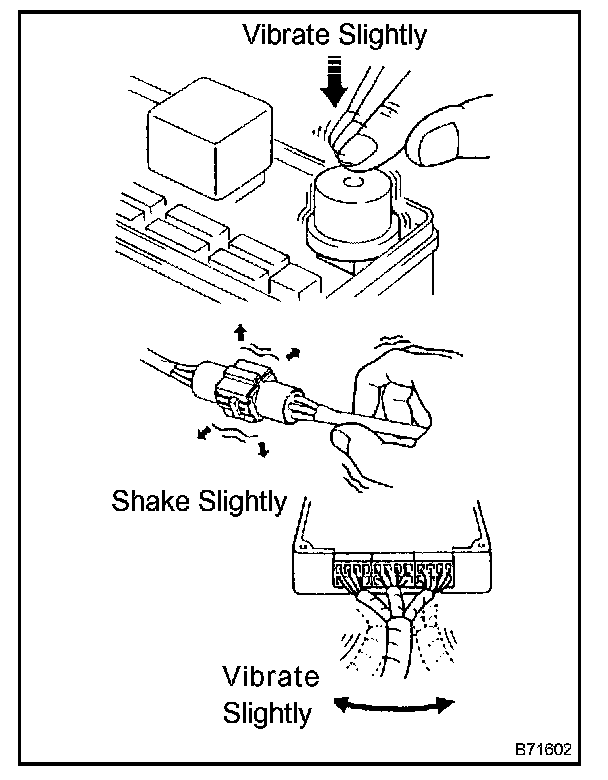 Vibrate Slightly

Shake Slightly

Vibrate Slightly

B71602