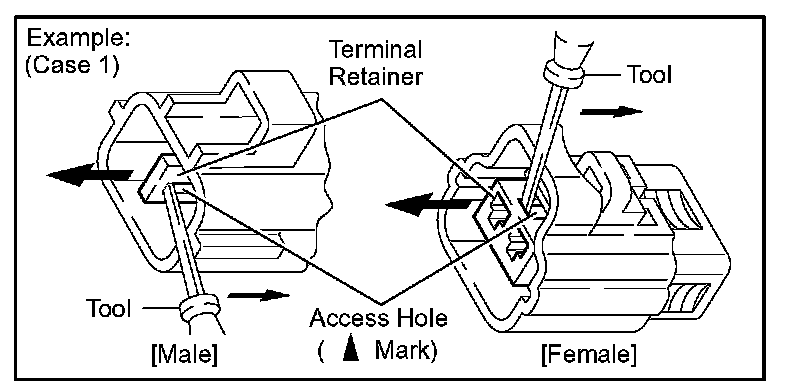 Example:
(Case 1)

Terminal Retainer

Tool

Tool

Access Hole
( ▲ Mark)

[Male]

[Female]