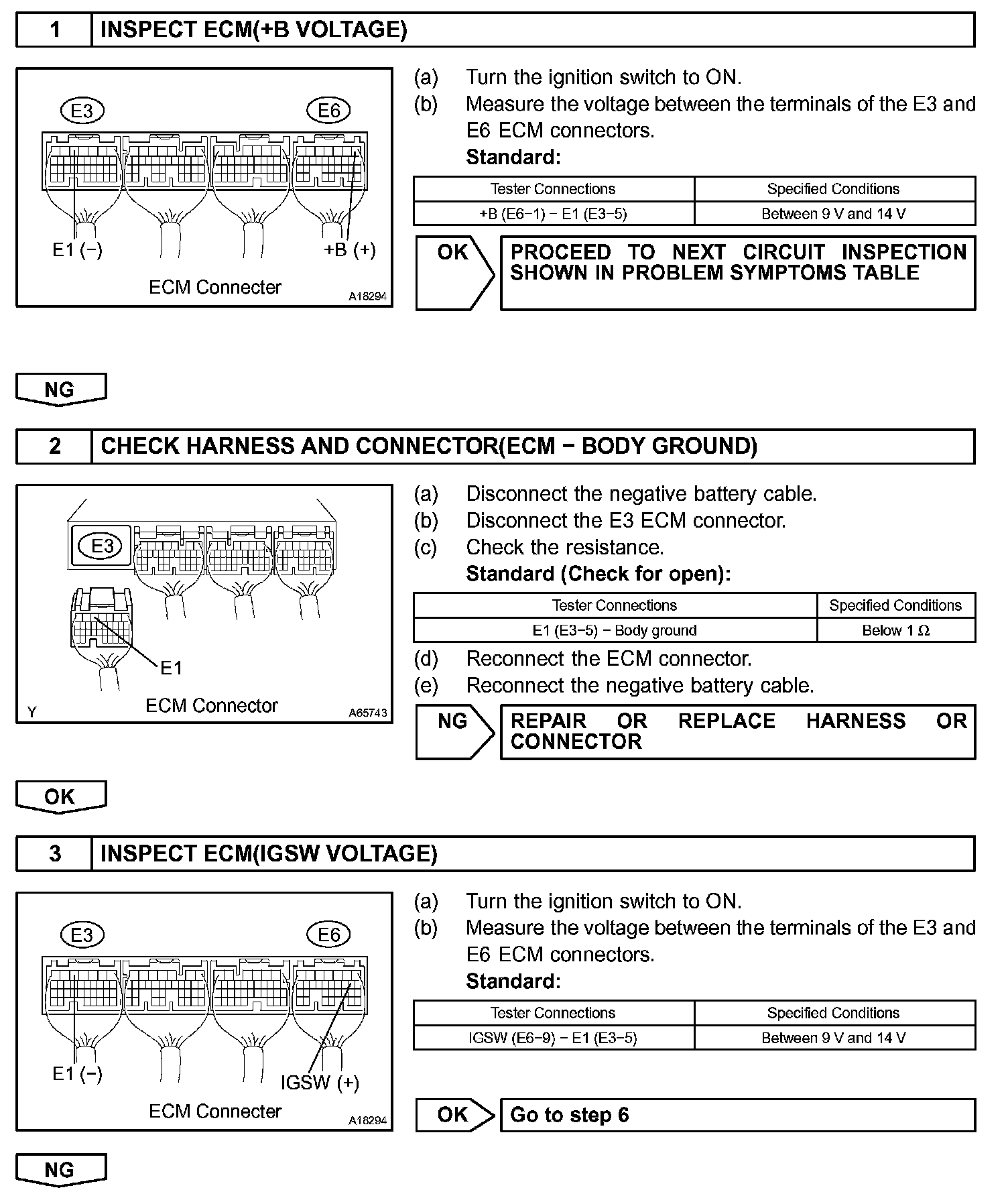 1 INSPECT ECM(+B VOLTAGE)

E3
E6
E1 (−)
+B (+)
ECM Connecter
A18294

(a) Turn the ignition switch to ON.
(b) Measure the voltage between the terminals of the E3 and E6 ECM connectors.
Standard:

| Tester Connections | Specified Conditions |
|---|---|
| +B (E6−1) − E1 (E3−5) | Between 9 V and 14 V |

OK
PROCEED TO NEXT CIRCUIT INSPECTION SHOWN IN PROBLEM SYMPTOMS TABLE

NG

2 CHECK HARNESS AND CONNECTOR(ECM − BODY GROUND)

E3
E1
Y
ECM Connector
A65743

(a) Disconnect the negative battery cable.
(b) Disconnect the E3 ECM connector.
(c) Check the resistance.
Standard (Check for open):

| Tester Connections | Specified Conditions |
|---|---|
| E1 (E3−5) − Body ground | Below 1 Ω |

(d) Reconnect the ECM connector.
(e) Reconnect the negative battery cable.

NG
REPAIR OR REPLACE HARNESS OR CONNECTOR

OK

3 INSPECT ECM(IGSW VOLTAGE)

E3
E6
E1 (−)
IGSW (+)
ECM Connecter
A18294

(a) Turn the ignition switch to ON.
(b) Measure the voltage between the terminals of the E3 and E6 ECM connectors.
Standard:

| Tester Connections | Specified Conditions |
|---|---|
| IGSW (E6−9) − E1 (E3−5) | Between 9 V and 14 V |

OK
Go to step 6

NG