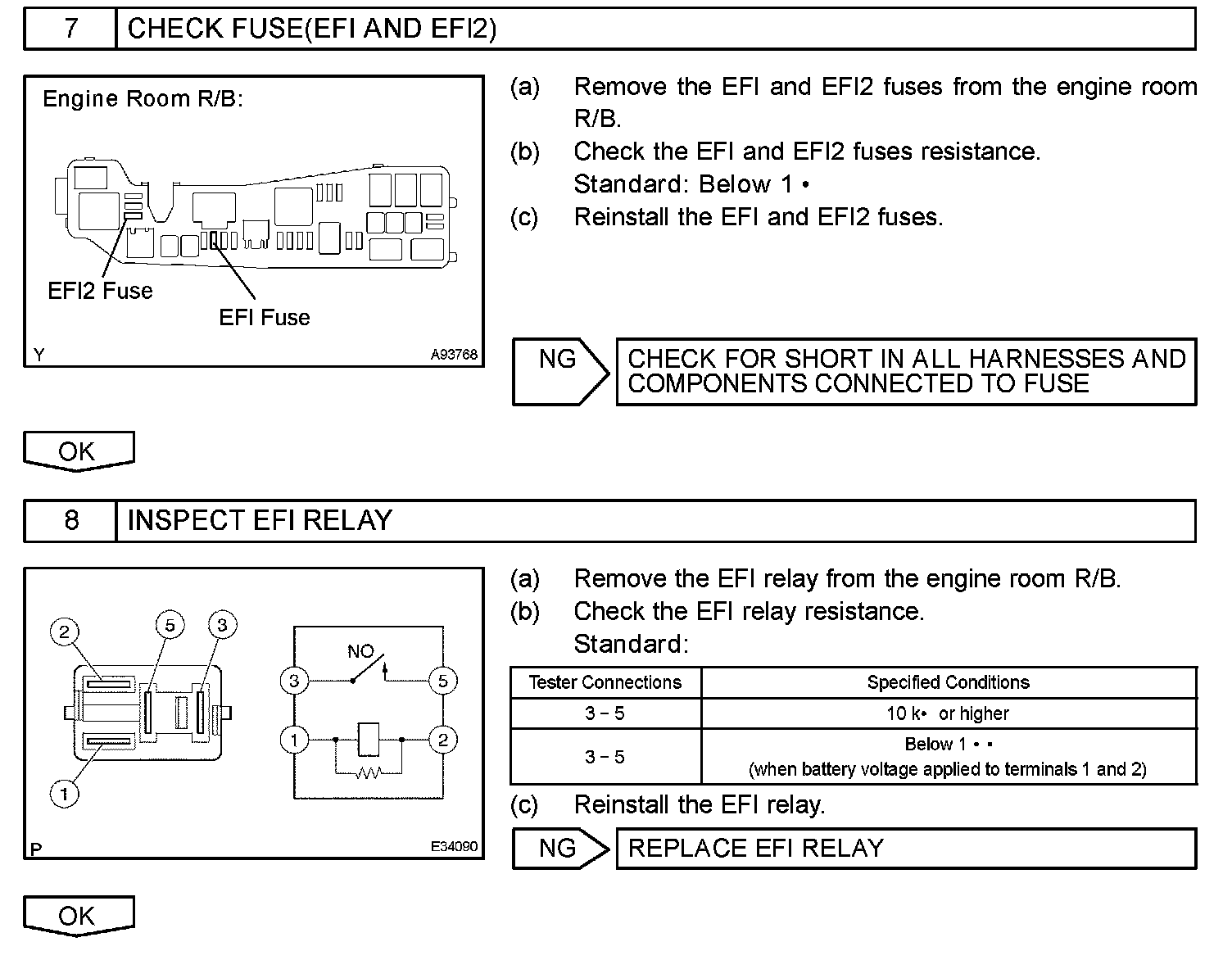 7 CHECK FUSE(EFI AND EFI2)

Engine Room R/B:

EFI2 Fuse

EFI Fuse

Y A93768

(a) Remove the EFI and EFI2 fuses from the engine room R/B.
(b) Check the EFI and EFI2 fuses resistance.
Standard: Below 1 •
(c) Reinstall the EFI and EFI2 fuses.

NG

CHECK FOR SHORT IN ALL HARNESSES AND COMPONENTS CONNECTED TO FUSE

OK

8 INSPECT EFI RELAY

2 5 3

1

NO

3 5

1 2

P E34090

(a) Remove the EFI relay from the engine room R/B.
(b) Check the EFI relay resistance.
Standard:

| Tester Connections | Specified Conditions |
|---|---|
| 3 – 5 | 10 k• or higher |
| 3 – 5 | Below 1 • • (when battery voltage applied to terminals 1 and 2) |

(c) Reinstall the EFI relay.

NG

REPLACE EFI RELAY

OK