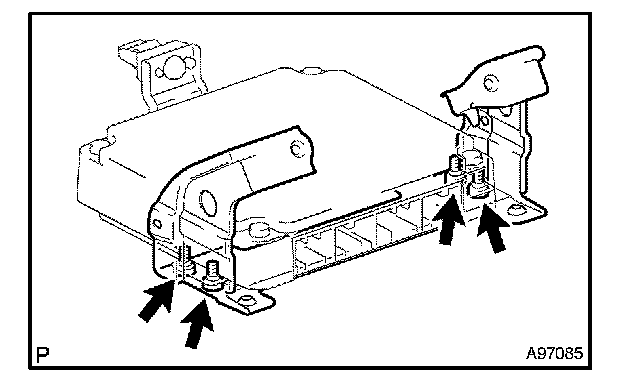 P
A97085