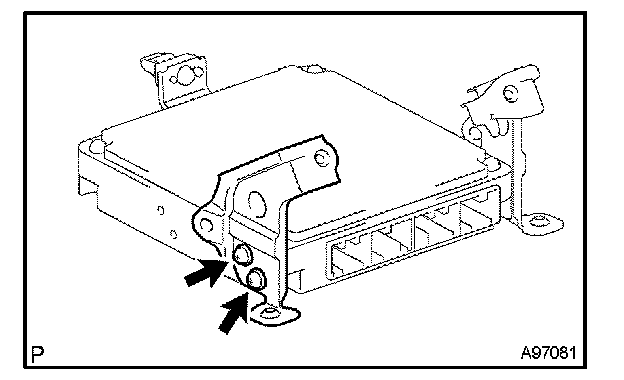 P

A97081