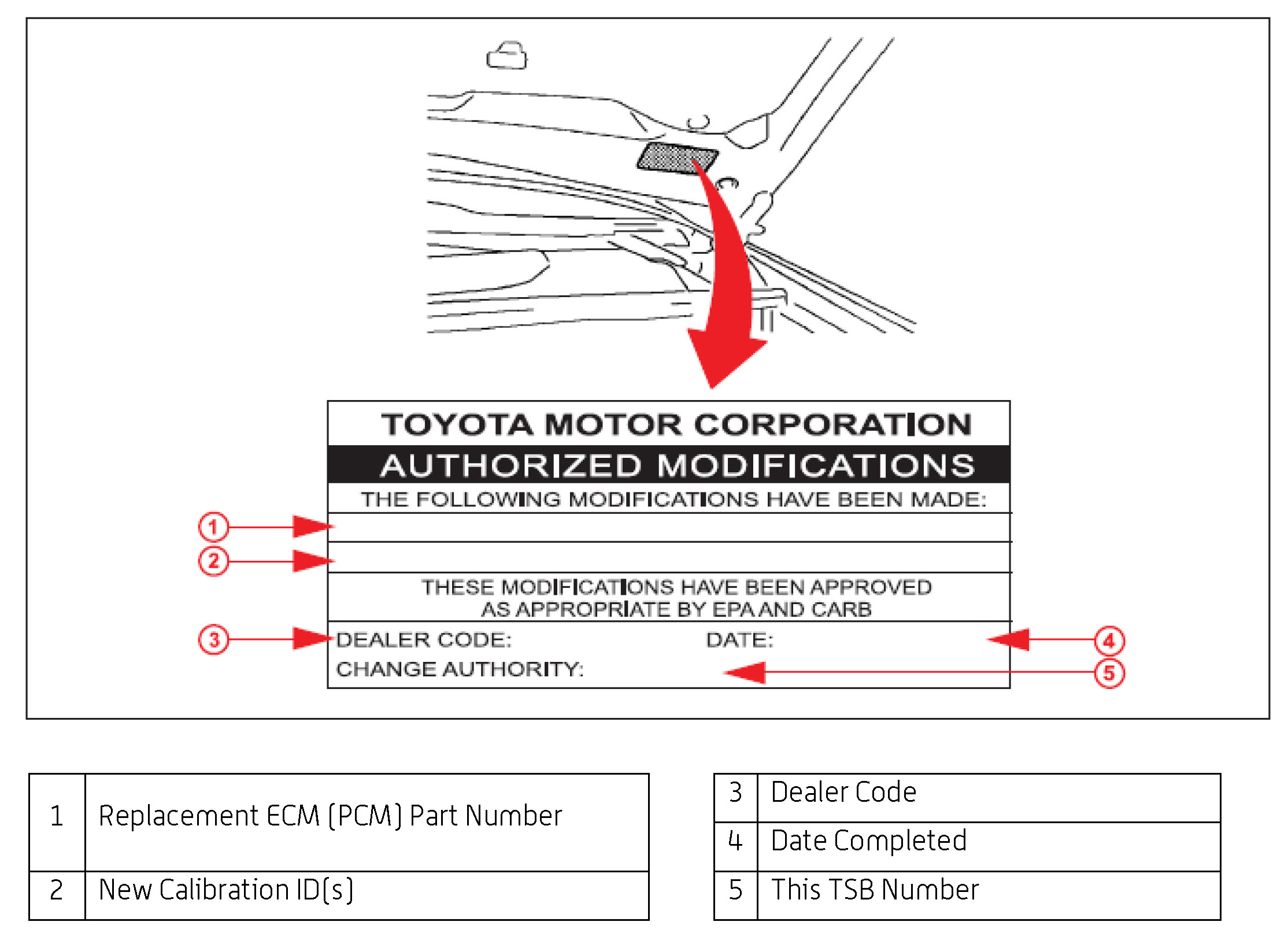 TOYOTA MOTOR CORPORATION
AUTHORIZED MODIFICATIONS
THE FOLLOWING MODIFICATIONS HAVE BEEN MADE:

1
2

THESE MODIFICATIONS HAVE BEEN APPROVED AS APPROPRIATE BY EPA AND CARB

3
DEALER CODE:
DATE:
4
CHANGE AUTHORITY:
5

| 1 | Replacement ECM (PCM) Part Number |
|---|---|
| 2 | New Calibration ID(s) |

| 3 | Dealer Code |
|---|---|
| 4 | Date Completed |
| 5 | This TSB Number |