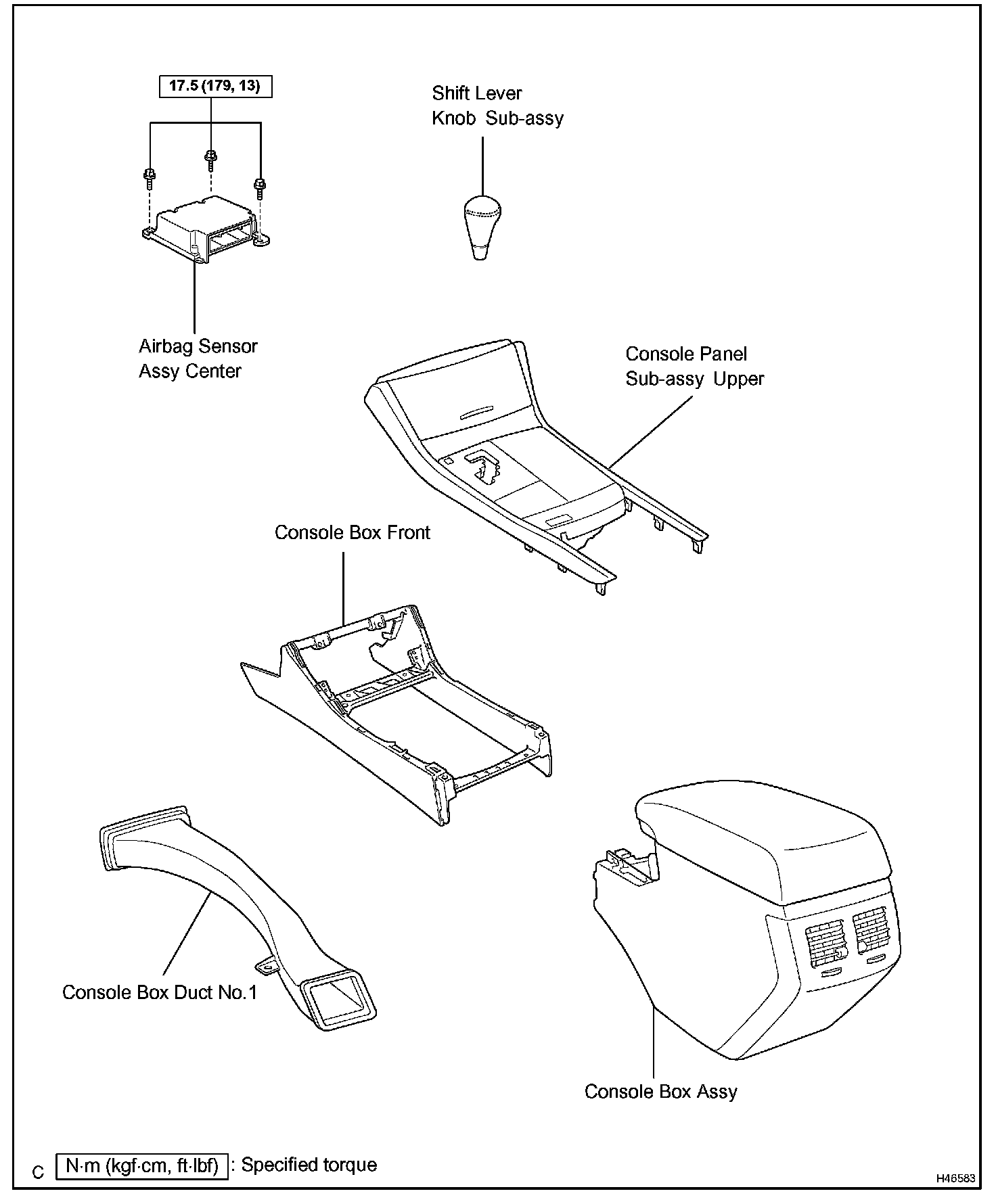 17.5 (179, 13)

Shift Lever Knob Sub-assy

Airbag Sensor Assy Center

Console Panel Sub-assy Upper

Console Box Front

Console Box Duct No.1

Console Box Assy

C N·m (kgf·cm, ft·lbf) : Specified torque

H46583