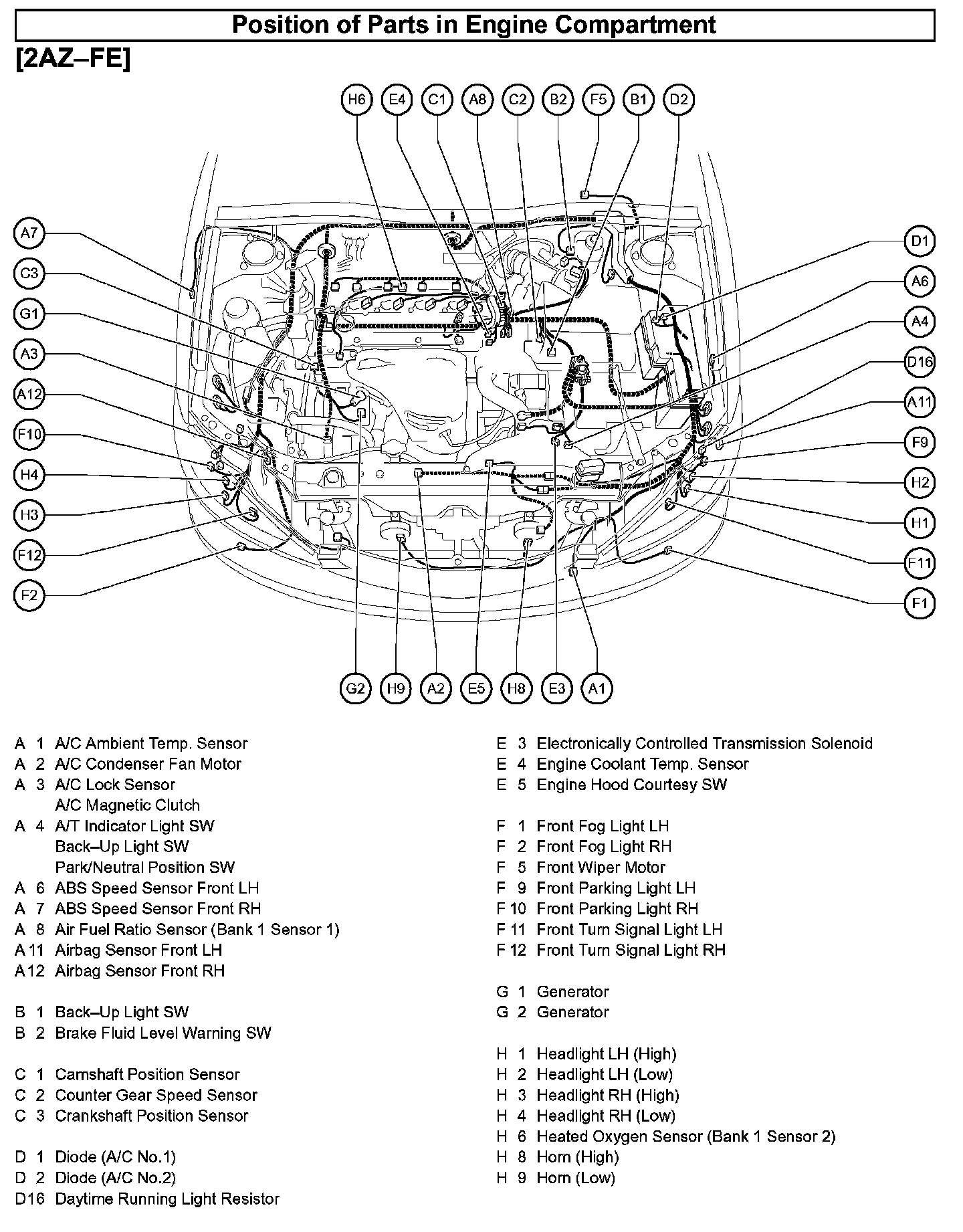 Position of Parts in Engine Compartment

[2AZ–FE]

H6 E4 C1 A8 C2 B2 F5 B1 D2

A7
C3
G1
A3
A12
F10
H4
H3
F12
F2

D1
A6
A4
D16
A11
F9
H2
H1
F11
F1

G2 H9 A2 E5 H8 E3 A1

A 1 A/C Ambient Temp. Sensor
A 2 A/C Condenser Fan Motor
A 3 A/C Lock Sensor
A/C Magnetic Clutch
A 4 A/T Indicator Light SW
Back–Up Light SW
Park/Neutral Position SW
A 6 ABS Speed Sensor Front LH
A 7 ABS Speed Sensor Front RH
A 8 Air Fuel Ratio Sensor (Bank 1 Sensor 1)
A 11 Airbag Sensor Front LH
A 12 Airbag Sensor Front RH

B 1 Back–Up Light SW
B 2 Brake Fluid Level Warning SW

C 1 Camshaft Position Sensor
C 2 Counter Gear Speed Sensor
C 3 Crankshaft Position Sensor

D 1 Diode (A/C No.1)
D 2 Diode (A/C No.2)
D16 Daytime Running Light Resistor

E 3 Electronically Controlled Transmission Solenoid
E 4 Engine Coolant Temp. Sensor
E 5 Engine Hood Courtesy SW

F 1 Front Fog Light LH
F 2 Front Fog Light RH
F 5 Front Wiper Motor
F 9 Front Parking Light LH
F 10 Front Parking Light RH
F 11 Front Turn Signal Light LH
F 12 Front Turn Signal Light RH

G 1 Generator
G 2 Generator

H 1 Headlight LH (High)
H 2 Headlight LH (Low)
H 3 Headlight RH (High)
H 4 Headlight RH (Low)
H 6 Heated Oxygen Sensor (Bank 1 Sensor 2)
H 8 Horn (High)
H 9 Horn (Low)