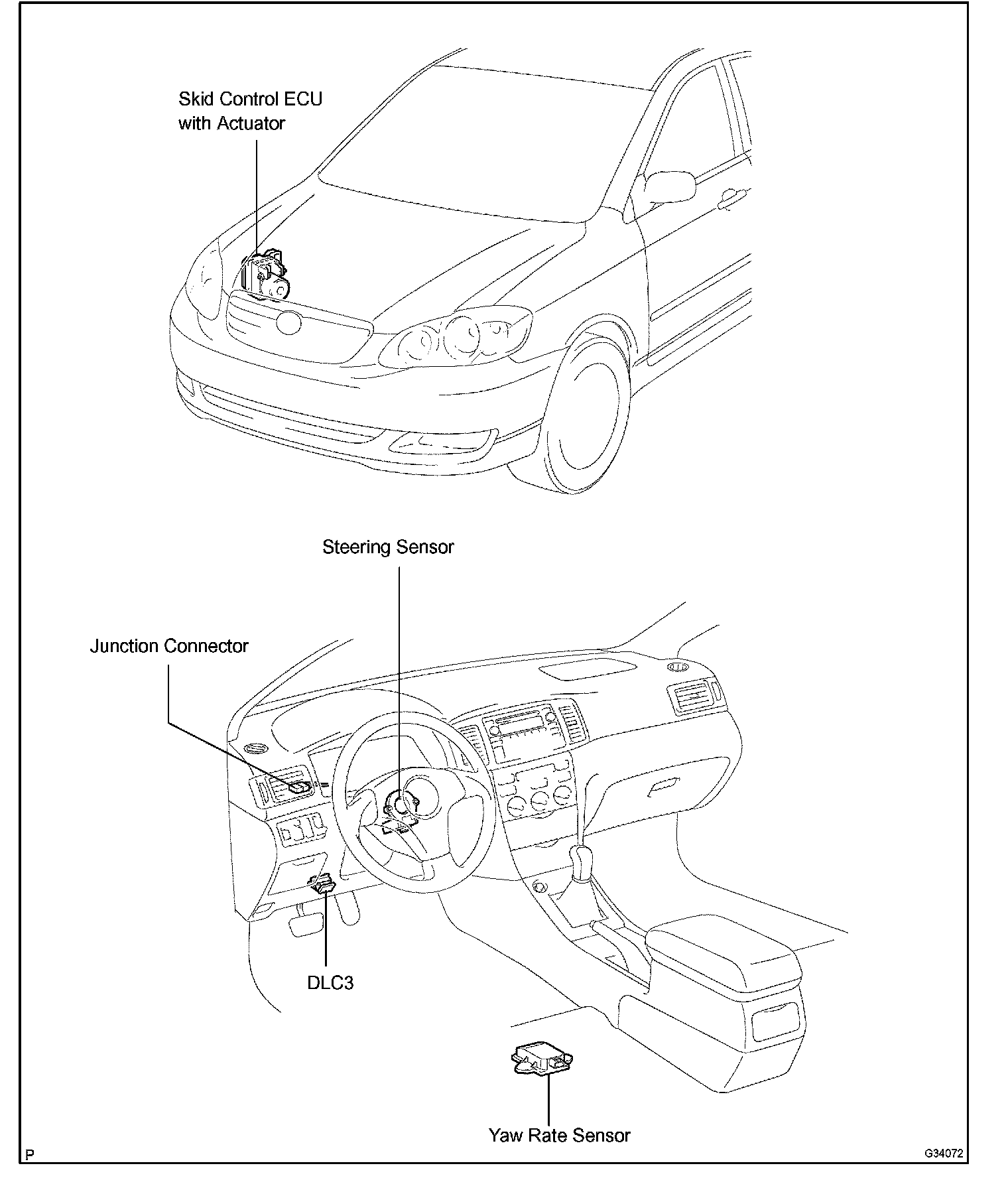 Skid Control ECU with Actuator

Steering Sensor

Junction Connector

DLC3

Yaw Rate Sensor

P

G34072