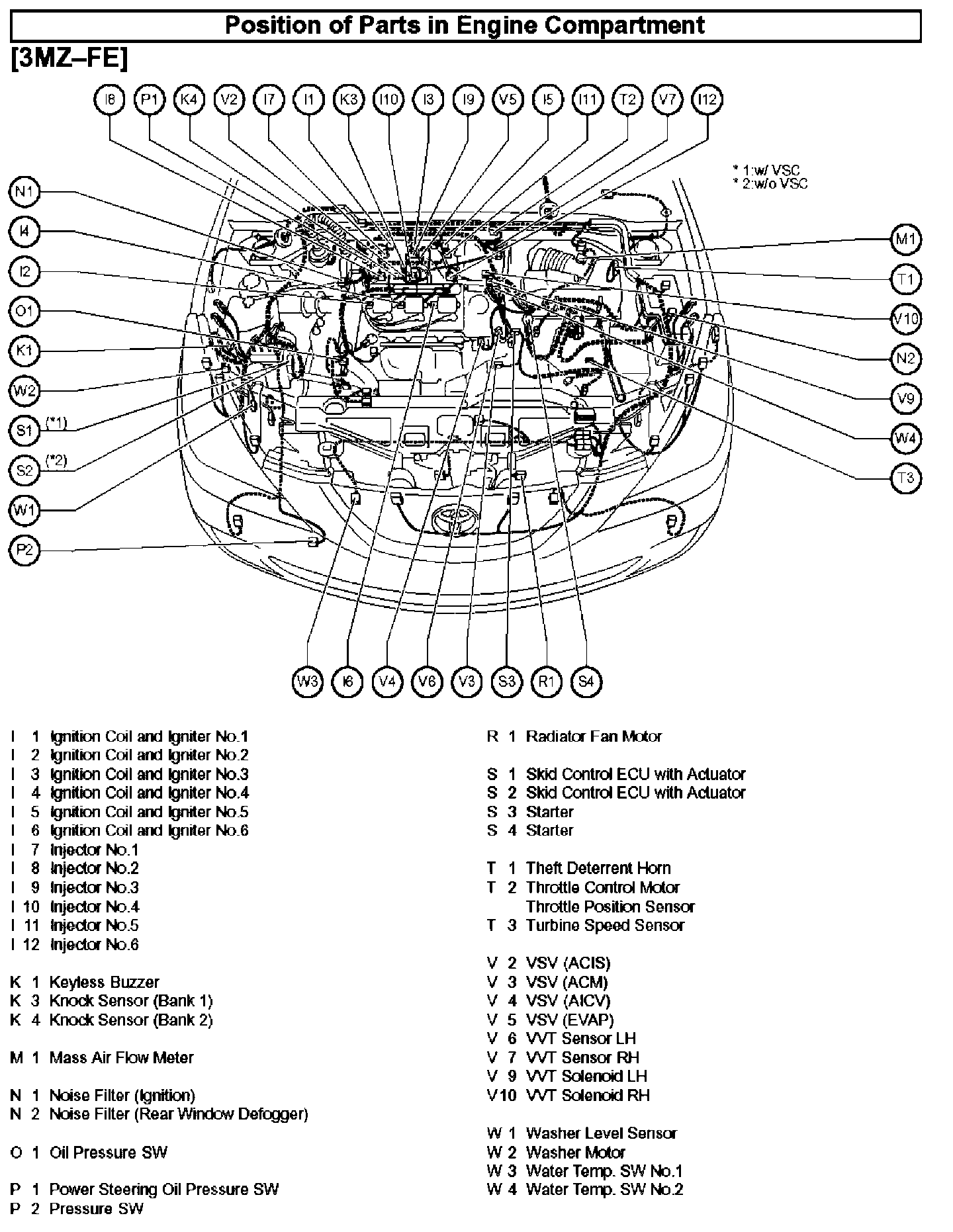 Position of Parts in Engine Compartment

[3MZ–FE]

I8 P1 K4 V2 I7 I1 K3 I10 I3 I9 V5 I5 I11 T2 V7 I12

* 1:w/ VSC
* 2:w/o VSC

N1
I4
I2
O1
K1
W2
S1 (*1)
S2 (*2)
W1
P2

M1
T1
V10
N2
V9
W4
T3

W3 I6 V4 V6 V3 S3 R1 S4

I 1 Ignition Coil and Igniter No.1
I 2 Ignition Coil and Igniter No.2
I 3 Ignition Coil and Igniter No.3
I 4 Ignition Coil and Igniter No.4
I 5 Ignition Coil and Igniter No.5
I 6 Ignition Coil and Igniter No.6
I 7 Injector No.1
I 8 Injector No.2
I 9 Injector No.3
I 10 Injector No.4
I 11 Injector No.5
I 12 Injector No.6

K 1 Keyless Buzzer
K 3 Knock Sensor (Bank 1)
K 4 Knock Sensor (Bank 2)

M 1 Mass Air Flow Meter

N 1 Noise Filter (Ignition)
N 2 Noise Filter (Rear Window Defogger)

O 1 Oil Pressure SW

P 1 Power Steering Oil Pressure SW
P 2 Pressure SW

R 1 Radiator Fan Motor

S 1 Skid Control ECU with Actuator
S 2 Skid Control ECU with Actuator
S 3 Starter
S 4 Starter

T 1 Theft Deterrent Horn
T 2 Throttle Control Motor
Throttle Position Sensor
T 3 Turbine Speed Sensor

V 2 VSV (ACIS)
V 3 VSV (ACM)
V 4 VSV (AICV)
V 5 VSV (EVAP)
V 6 VVT Sensor LH
V 7 VVT Sensor RH
V 9 VVT Solenoid LH
V10 VVT Solenoid RH

W 1 Washer Level Sensor
W 2 Washer Motor
W 3 Water Temp. SW No.1
W 4 Water Temp. SW No.2