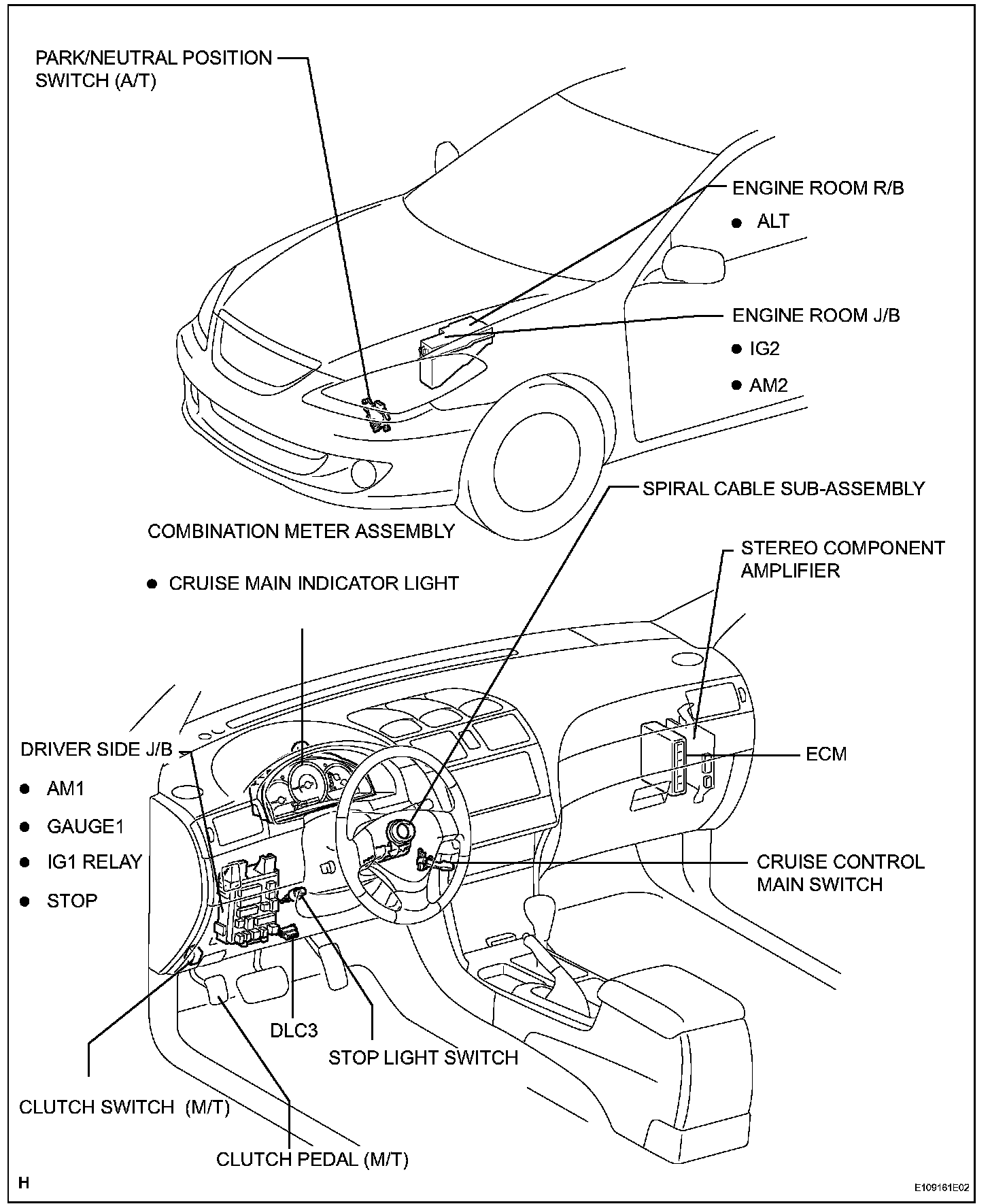 PARK/NEUTRAL POSITION SWITCH (A/T)

ENGINE ROOM R/B

● ALT

ENGINE ROOM J/B

● IG2

● AM2

SPIRAL CABLE SUB-ASSEMBLY

COMBINATION METER ASSEMBLY

● CRUISE MAIN INDICATOR LIGHT

STEREO COMPONENT AMPLIFIER

DRIVER SIDE J/B

● AM1

● GAUGE1

● IG1 RELAY

● STOP

ECM

CRUISE CONTROL MAIN SWITCH

DLC3

STOP LIGHT SWITCH

CLUTCH SWITCH (M/T)

CLUTCH PEDAL (M/T)

H

E109161E02