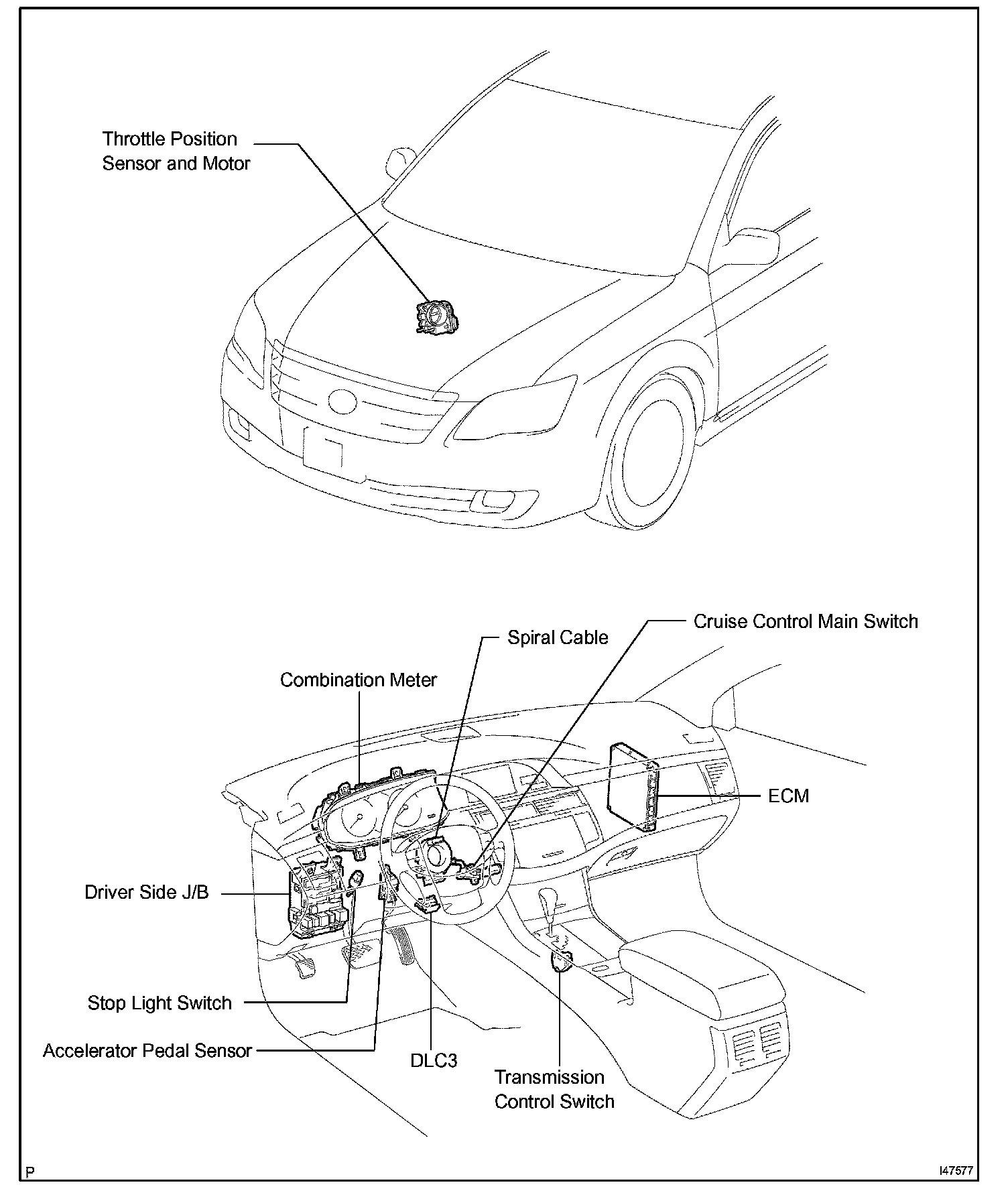 Throttle Position Sensor and Motor

Cruise Control Main Switch

Spiral Cable

Combination Meter

ECM

Driver Side J/B

Stop Light Switch

Accelerator Pedal Sensor

DLC3

Transmission Control Switch

P

I47577