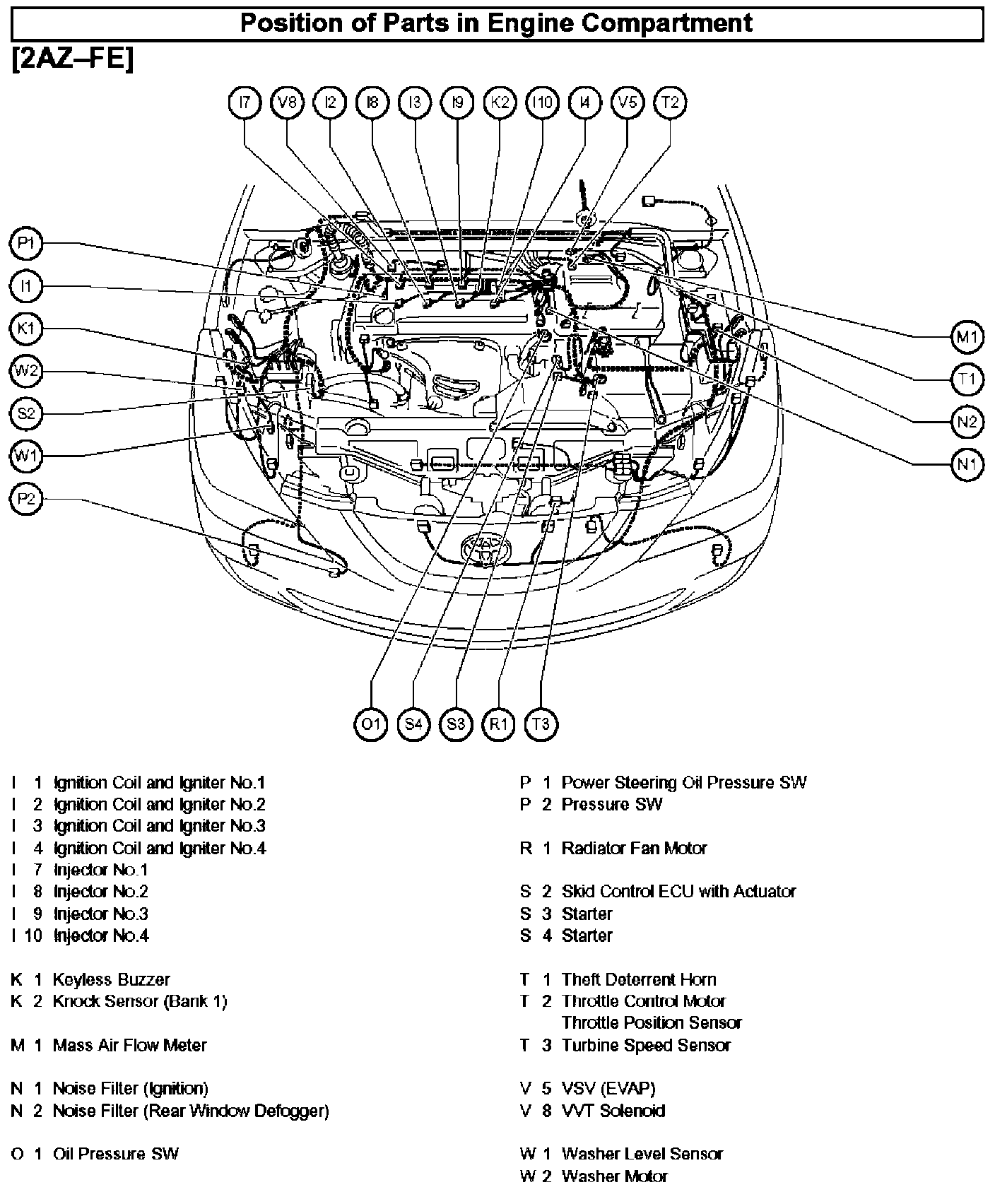 Position of Parts in Engine Compartment

[2AZ–FE]

I7 V8 I2 I8 I3 I9 K2 I10 I4 V5 T2

P1
I1
K1
W2
S2
W1
P2

M1
T1
N2
N1

O1 S4 S3 R1 T3

I 1 Ignition Coil and Igniter No.1
I 2 Ignition Coil and Igniter No.2
I 3 Ignition Coil and Igniter No.3
I 4 Ignition Coil and Igniter No.4
I 7 Injector No.1
I 8 Injector No.2
I 9 Injector No.3
I 10 Injector No.4

K 1 Keyless Buzzer
K 2 Knock Sensor (Bank 1)

M 1 Mass Air Flow Meter

N 1 Noise Filter (Ignition)
N 2 Noise Filter (Rear Window Defogger)

O 1 Oil Pressure SW

P 1 Power Steering Oil Pressure SW
P 2 Pressure SW

R 1 Radiator Fan Motor

S 2 Skid Control ECU with Actuator
S 3 Starter
S 4 Starter

T 1 Theft Deterrent Horn
T 2 Throttle Control Motor
Throttle Position Sensor
T 3 Turbine Speed Sensor

V 5 VSV (EVAP)
V 8 VVT Solenoid

W 1 Washer Level Sensor
W 2 Washer Motor