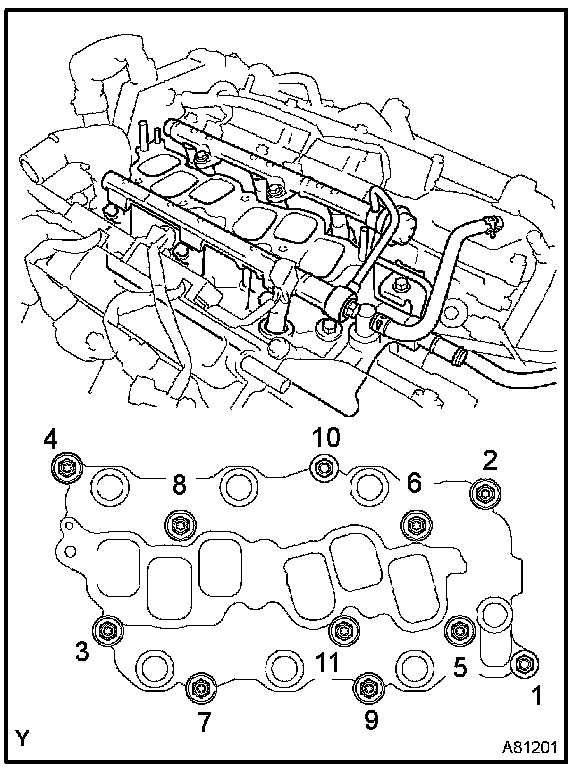 4
10
2
8
6
3
11
5
1
7
9
Y
A81201