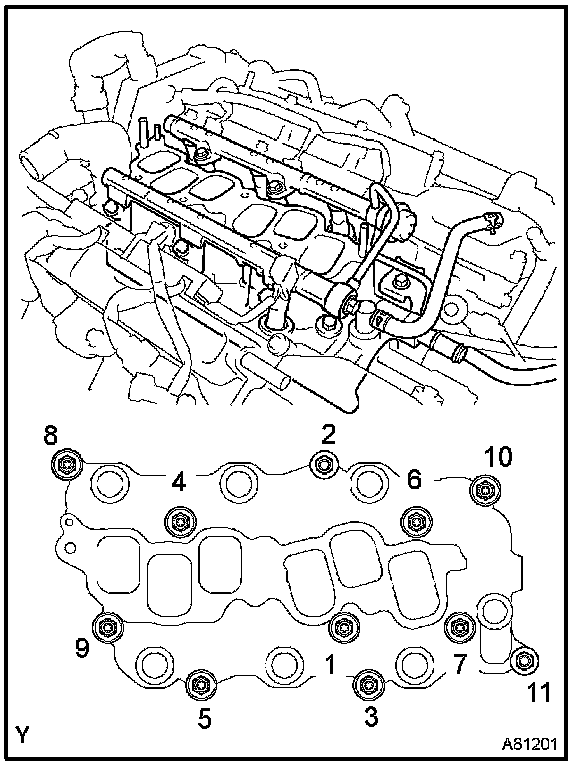 8
2
10
4
6
9
1
7
11
5
3
Y
A81201