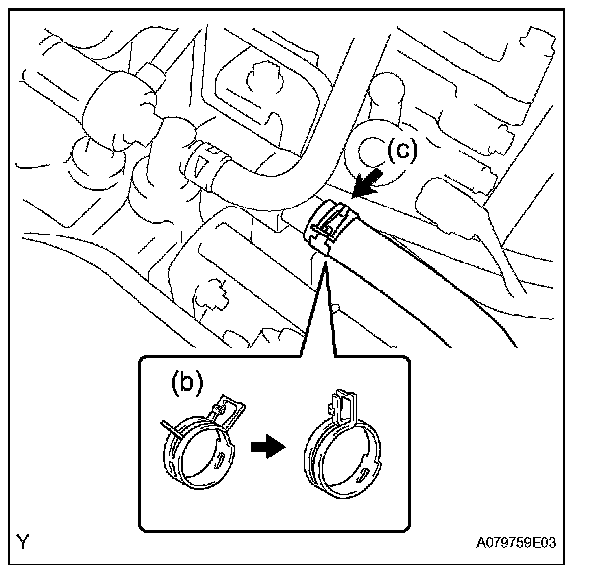 (c)

(b)

Y

A079759E03