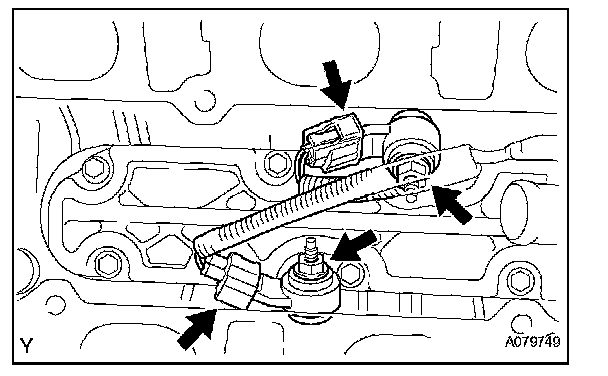 Y
A079749