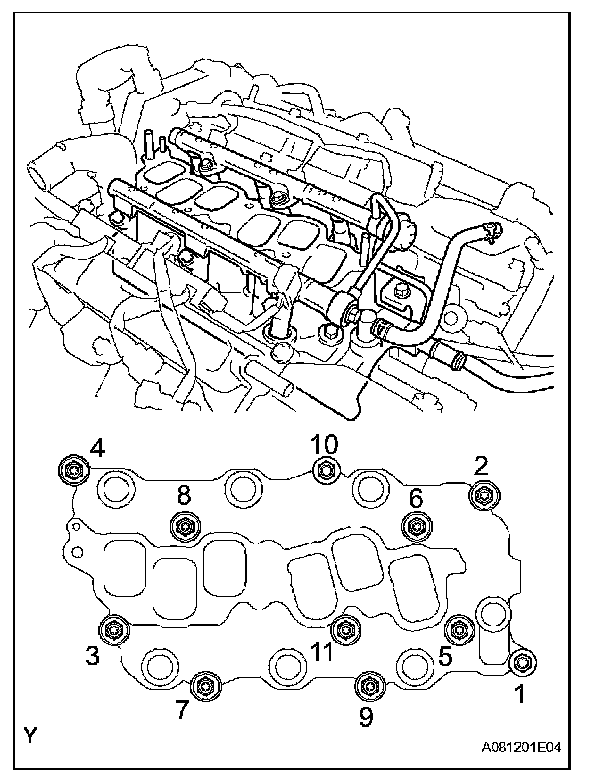 4
10
2
8
6
3
11
5
7
9
1
Y
A081201E04