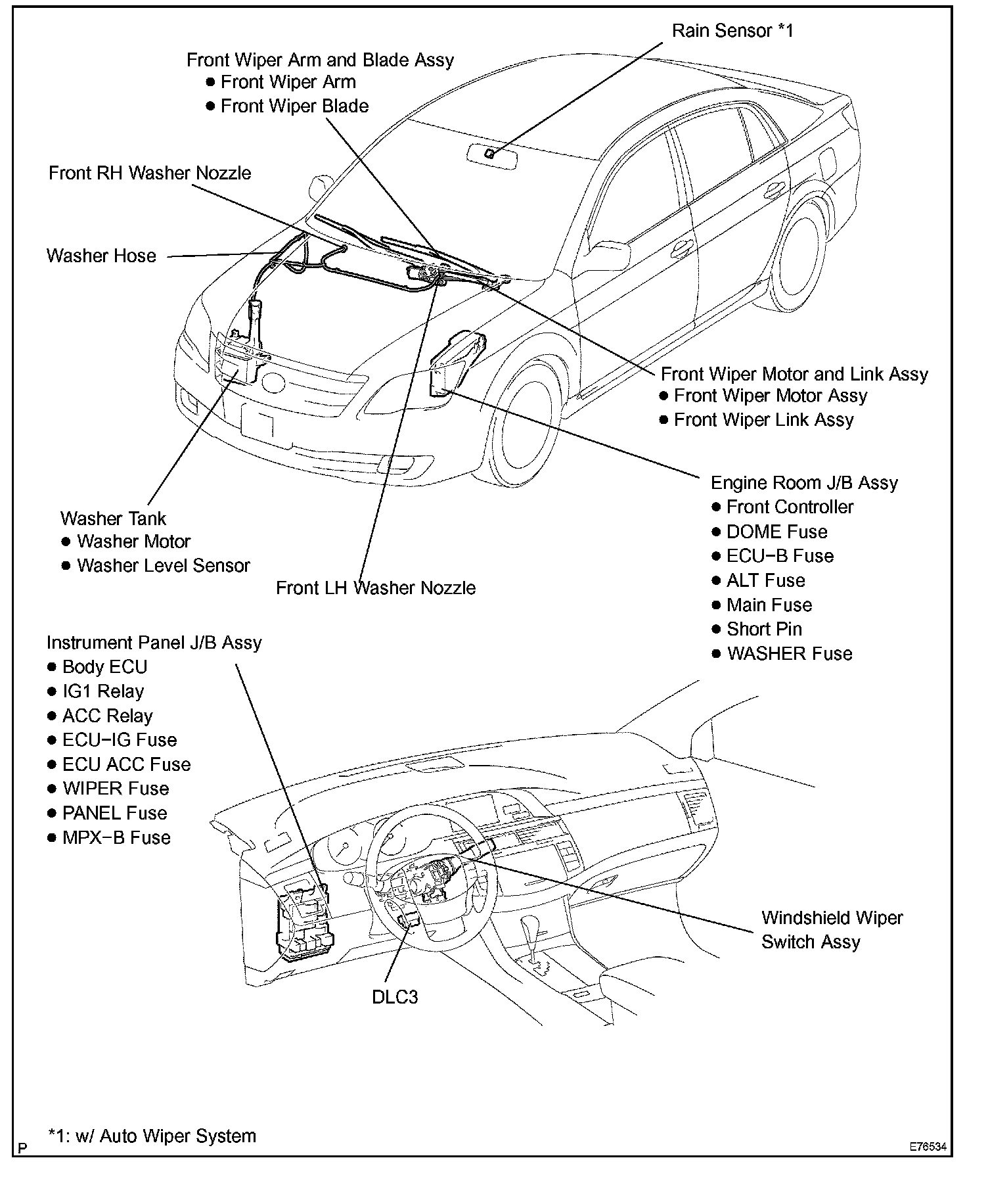 Rain Sensor *1

Front Wiper Arm and Blade Assy
● Front Wiper Arm
● Front Wiper Blade

Front RH Washer Nozzle

Washer Hose

Front Wiper Motor and Link Assy
● Front Wiper Motor Assy
● Front Wiper Link Assy

Engine Room J/B Assy
● Front Controller
● DOME Fuse
● ECU−B Fuse
● ALT Fuse
● Main Fuse
● Short Pin
● WASHER Fuse

Washer Tank
● Washer Motor
● Washer Level Sensor

Front LH Washer Nozzle

Instrument Panel J/B Assy
● Body ECU
● IG1 Relay
● ACC Relay
● ECU−IG Fuse
● ECU ACC Fuse
● WIPER Fuse
● PANEL Fuse
● MPX−B Fuse

Windshield Wiper Switch Assy

DLC3

*1: w/ Auto Wiper System

P

E76534