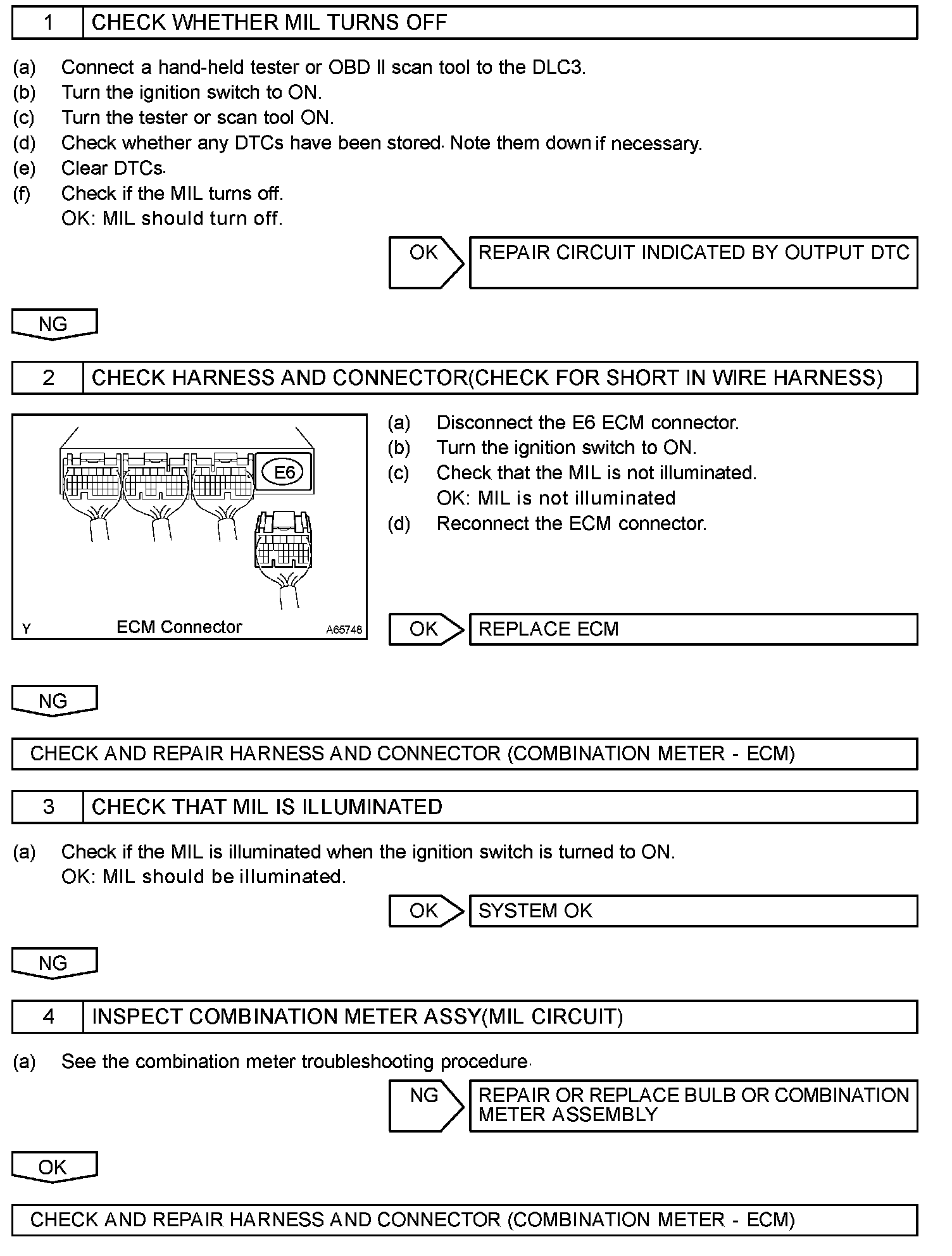 1 CHECK WHETHER MIL TURNS OFF

(a) Connect a hand-held tester or OBD II scan tool to the DLC3.
(b) Turn the ignition switch to ON.
(c) Turn the tester or scan tool ON.
(d) Check whether any DTCs have been stored. Note them down if necessary.
(e) Clear DTCs.
(f) Check if the MIL turns off.
OK: MIL should turn off.

OK REPAIR CIRCUIT INDICATED BY OUTPUT DTC

NG

2 CHECK HARNESS AND CONNECTOR(CHECK FOR SHORT IN WIRE HARNESS)

E6
Y ECM Connector A65748

(a) Disconnect the E6 ECM connector.
(b) Turn the ignition switch to ON.
(c) Check that the MIL is not illuminated.
OK: MIL is not illuminated
(d) Reconnect the ECM connector.

OK REPLACE ECM

NG

CHECK AND REPAIR HARNESS AND CONNECTOR (COMBINATION METER - ECM)

3 CHECK THAT MIL IS ILLUMINATED

(a) Check if the MIL is illuminated when the ignition switch is turned to ON.
OK: MIL should be illuminated.

OK SYSTEM OK

NG

4 INSPECT COMBINATION METER ASSY(MIL CIRCUIT)

(a) See the combination meter troubleshooting procedure.

NG REPAIR OR REPLACE BULB OR COMBINATION METER ASSEMBLY

OK

CHECK AND REPAIR HARNESS AND CONNECTOR (COMBINATION METER - ECM)