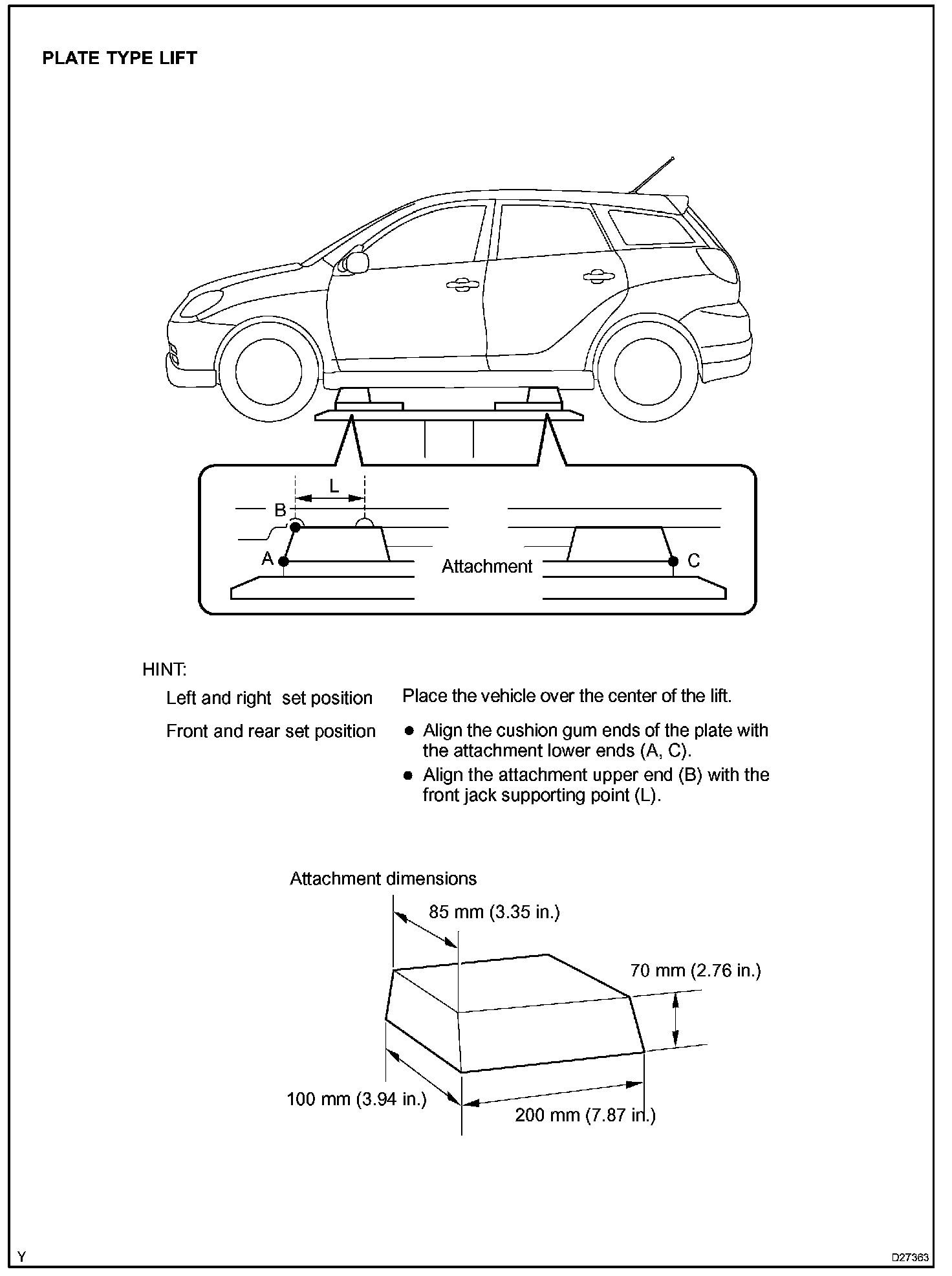 PLATE TYPE LIFT

L

B

A

Attachment

C

HINT:

Left and right set position

Place the vehicle over the center of the lift.

Front and rear set position

● Align the cushion gum ends of the plate with the attachment lower ends (A, C).

● Align the attachment upper end (B) with the front jack supporting point (L).

Attachment dimensions

85 mm (3.35 in.)

70 mm (2.76 in.)

100 mm (3.94 in.)

200 mm (7.87 in.)

Y

D27363