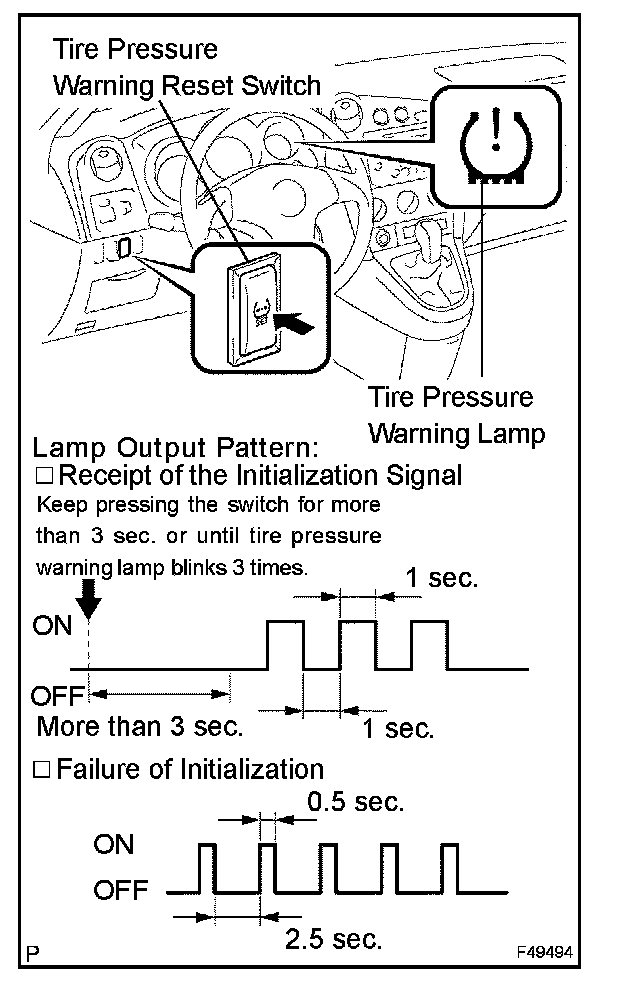 Tire Pressure Warning Reset Switch

Tire Pressure Warning Lamp

Lamp Output Pattern:
□ Receipt of the Initialization Signal
Keep pressing the switch for more than 3 sec. or until tire pressure warning lamp blinks 3 times.

1 sec.
ON
OFF
More than 3 sec.
1 sec.

□ Failure of Initialization
0.5 sec.
ON
OFF
2.5 sec.

P
F49494