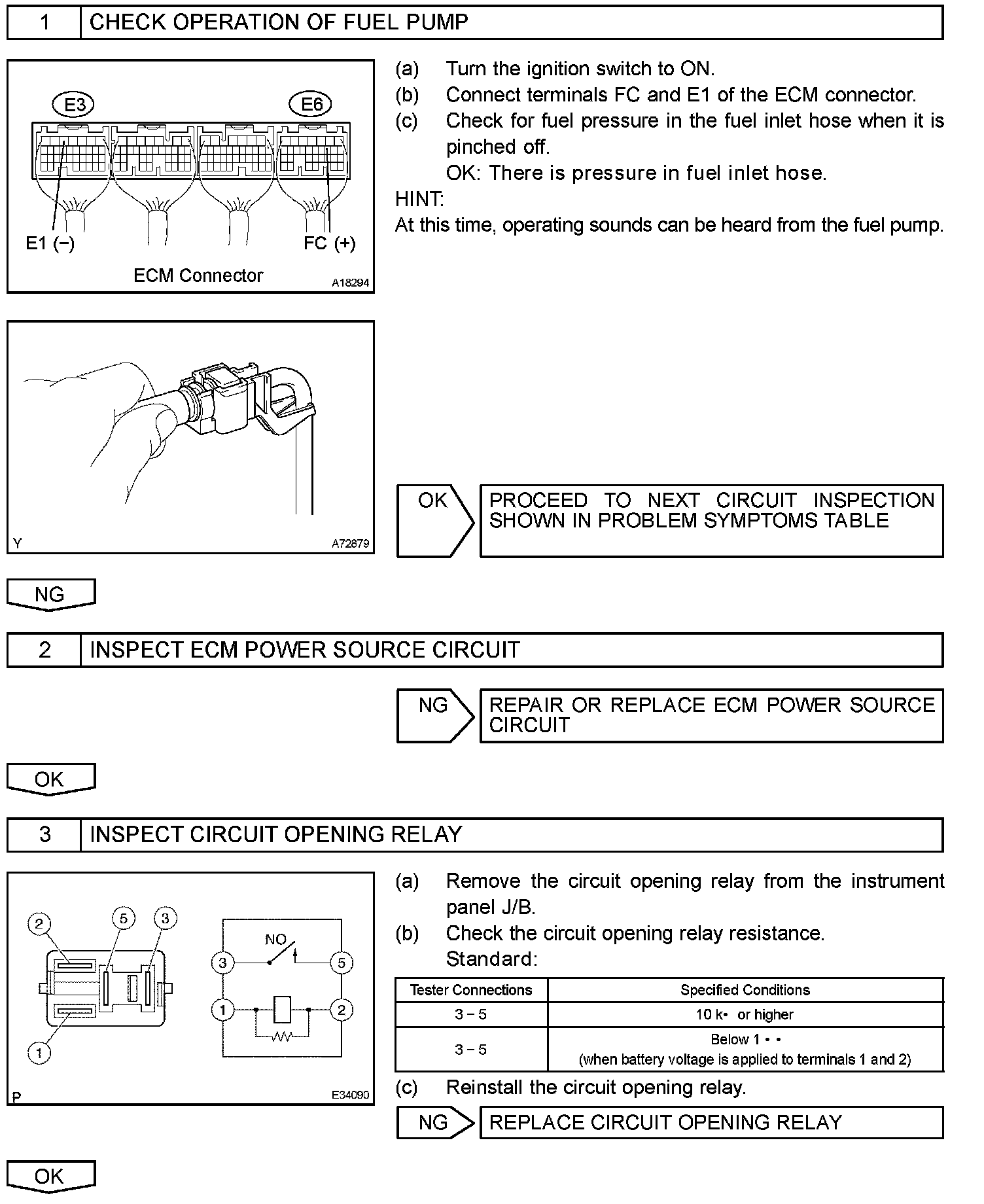 1 CHECK OPERATION OF FUEL PUMP

E3
E6
E1 (−)
FC (+)
ECM Connector
A18294

(a) Turn the ignition switch to ON.
(b) Connect terminals FC and E1 of the ECM connector.
(c) Check for fuel pressure in the fuel inlet hose when it is pinched off.
OK: There is pressure in fuel inlet hose.
HINT:
At this time, operating sounds can be heard from the fuel pump.

Y
A72879

OK
PROCEED TO NEXT CIRCUIT INSPECTION SHOWN IN PROBLEM SYMPTOMS TABLE

NG

2 INSPECT ECM POWER SOURCE CIRCUIT

NG
REPAIR OR REPLACE ECM POWER SOURCE CIRCUIT

OK

3 INSPECT CIRCUIT OPENING RELAY

2
5
3
1
NO
3
5
1
2
P
E34090

(a) Remove the circuit opening relay from the instrument panel J/B.
(b) Check the circuit opening relay resistance.
Standard:

| Tester Connections | Specified Conditions |
|---|---|
| 3 − 5 | 10 k• or higher |
| 3 − 5 | Below 1 • • (when battery voltage is applied to terminals 1 and 2) |

(c) Reinstall the circuit opening relay.

NG
REPLACE CIRCUIT OPENING RELAY

OK