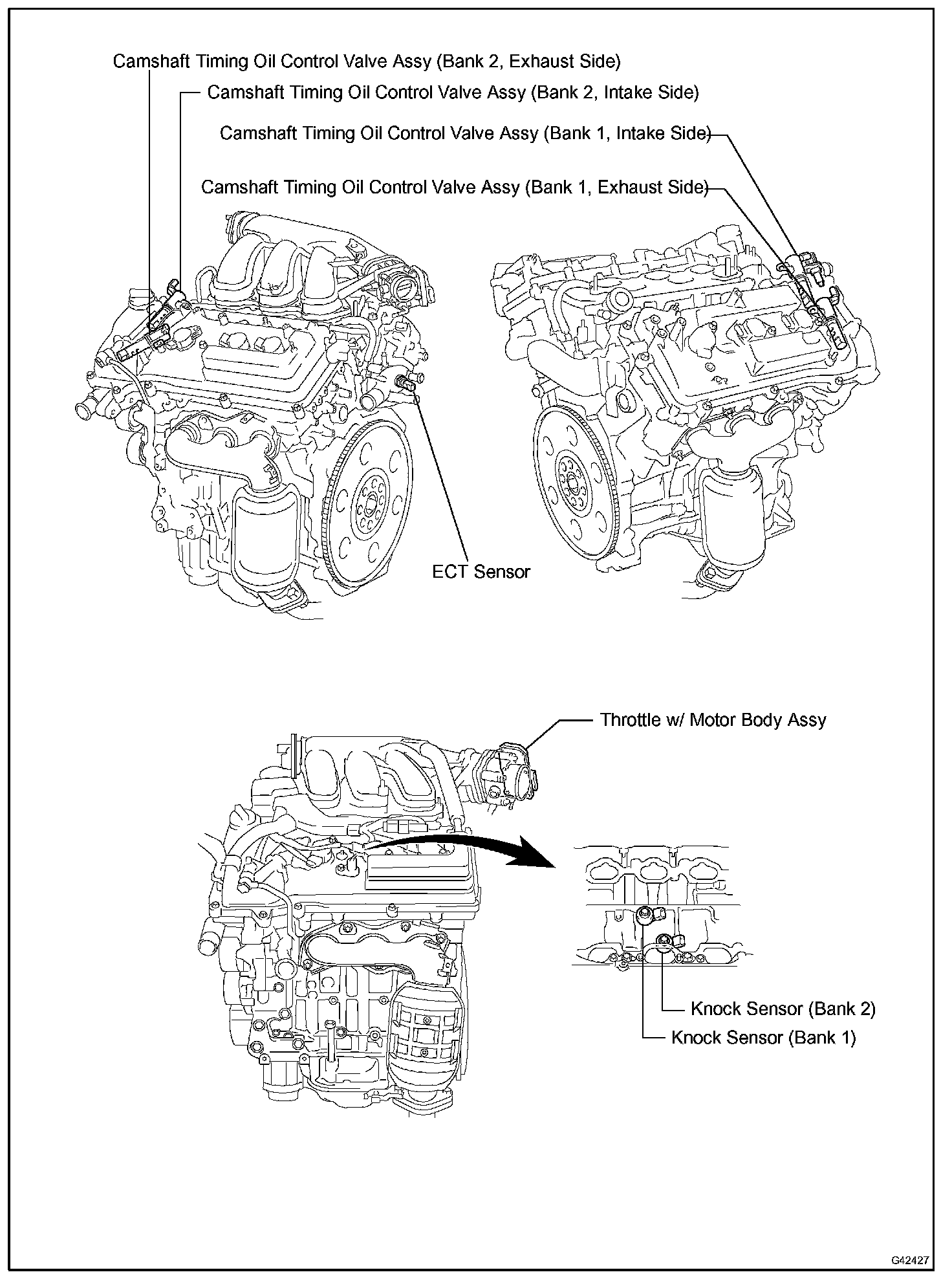 Camshaft Timing Oil Control Valve Assy (Bank 2, Exhaust Side)

Camshaft Timing Oil Control Valve Assy (Bank 2, Intake Side)

Camshaft Timing Oil Control Valve Assy (Bank 1, Intake Side)

Camshaft Timing Oil Control Valve Assy (Bank 1, Exhaust Side)

ECT Sensor

Throttle w/ Motor Body Assy

Knock Sensor (Bank 2)

Knock Sensor (Bank 1)

G42427