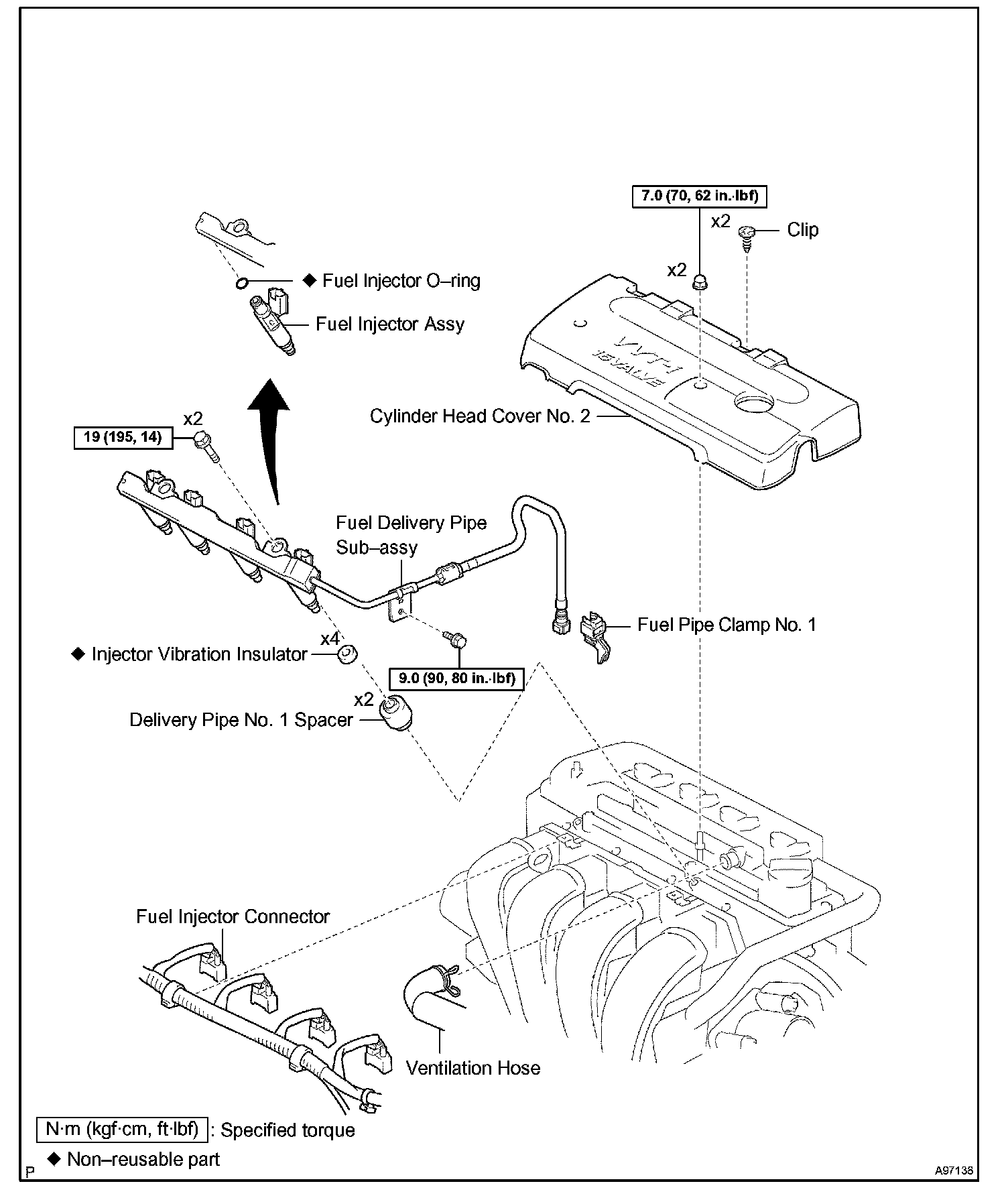 7.0 (70, 62 in.·lbf)

x2

Clip

x2

◆ Fuel Injector O–ring

Fuel Injector Assy

VVT-i 16 VALVE

Cylinder Head Cover No. 2

x2

19 (195, 14)

Fuel Delivery Pipe Sub–assy

Fuel Pipe Clamp No. 1

x4

◆ Injector Vibration Insulator

9.0 (90, 80 in.·lbf)

x2

Delivery Pipe No. 1 Spacer

Fuel Injector Connector

Ventilation Hose

N·m (kgf·cm, ft·lbf) : Specified torque

◆ Non–reusable part

P

A97138