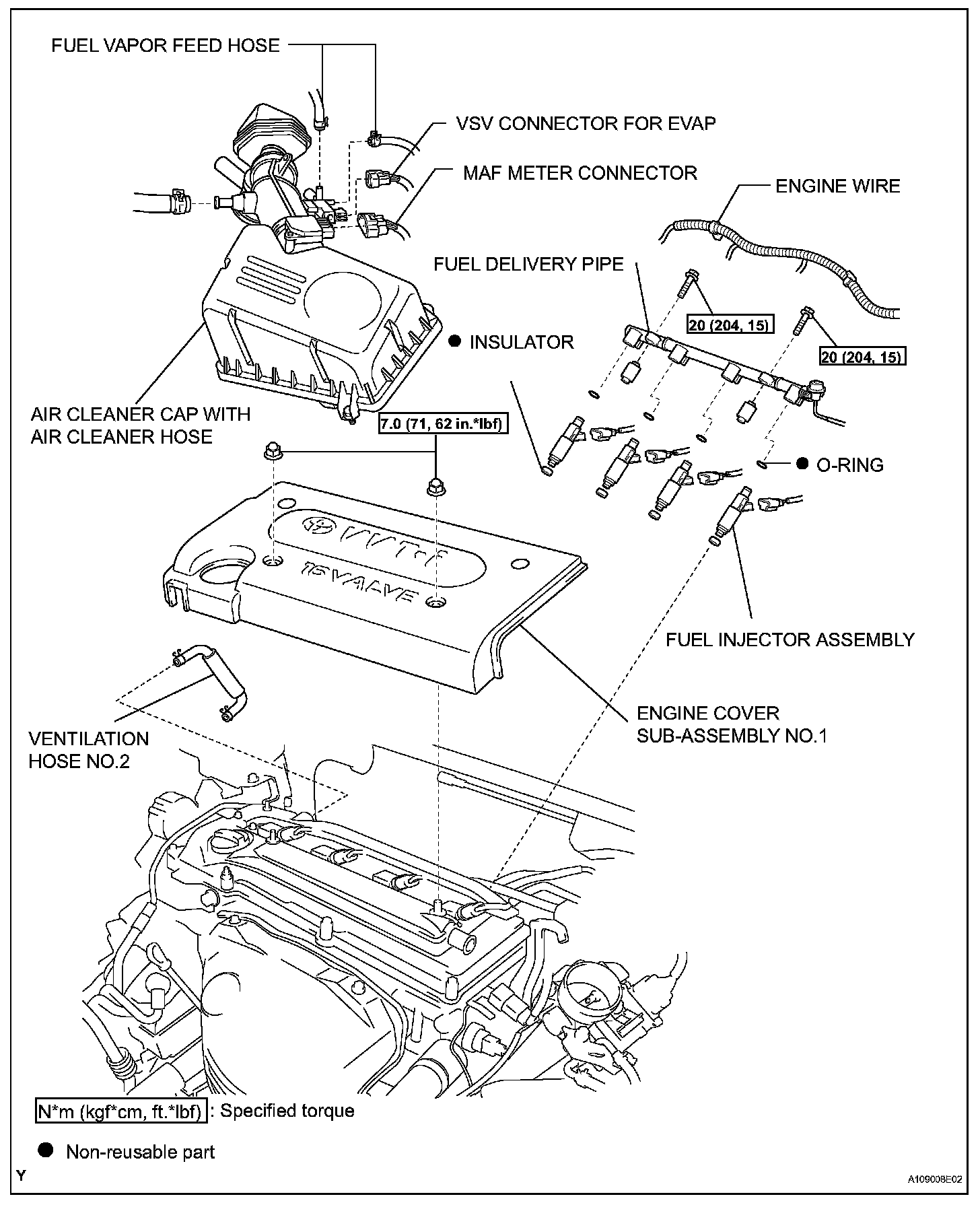 FUEL VAPOR FEED HOSE

VSV CONNECTOR FOR EVAP

MAF METER CONNECTOR

ENGINE WIRE

FUEL DELIVERY PIPE

20 (204, 15)

20 (204, 15)

● INSULATOR

AIR CLEANER CAP WITH AIR CLEANER HOSE

7.0 (71, 62 in.*lbf)

● O-RING

VVT-i

16 VALVE

FUEL INJECTOR ASSEMBLY

ENGINE COVER SUB-ASSEMBLY NO.1

VENTILATION HOSE NO.2

N*m (kgf*cm, ft.*lbf) : Specified torque

● Non-reusable part

Y

A109008E02