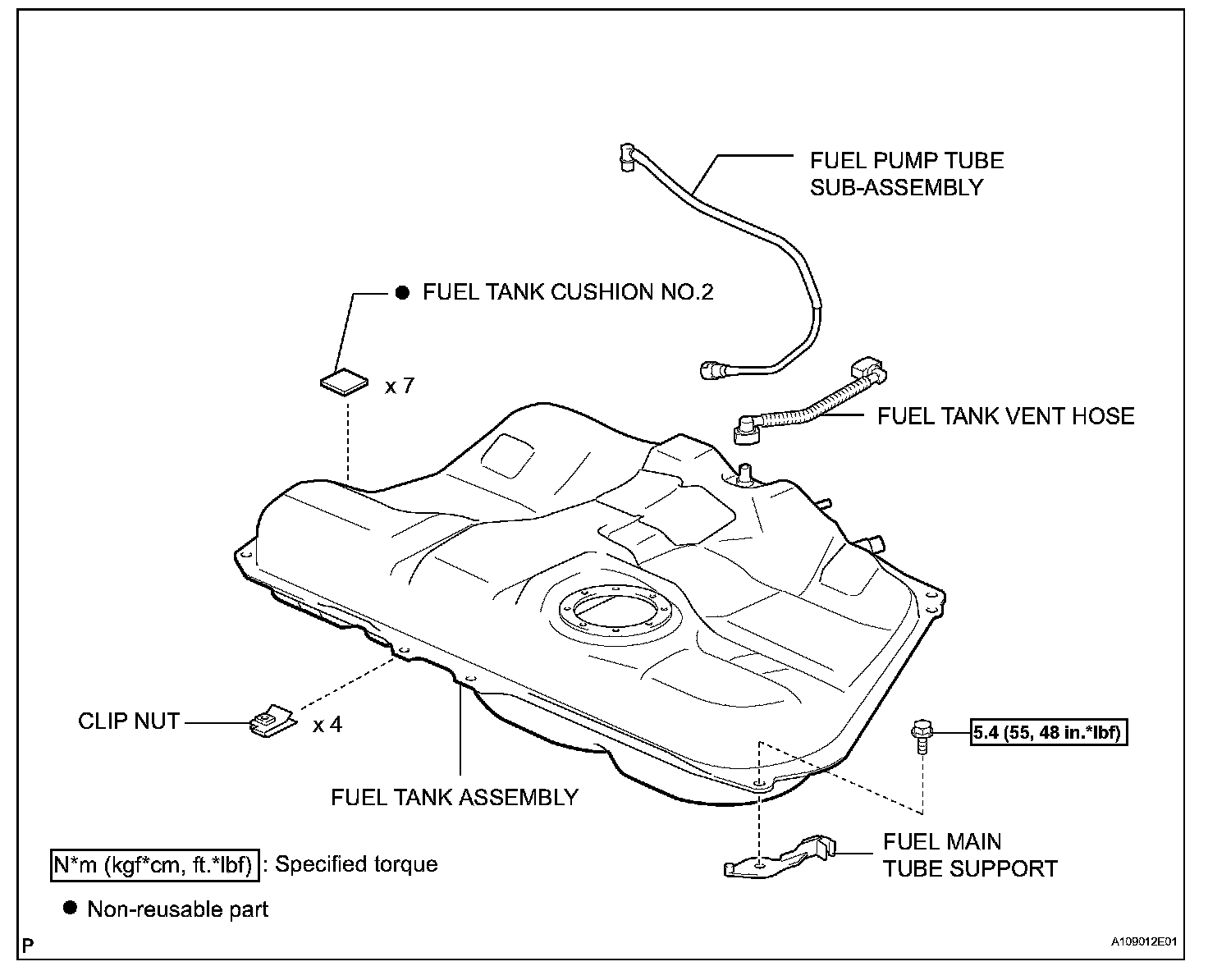 FUEL PUMP TUBE SUB-ASSEMBLY

● FUEL TANK CUSHION NO.2

x 7

FUEL TANK VENT HOSE

CLIP NUT

x 4

5.4 (55, 48 in.*lbf)

FUEL TANK ASSEMBLY

FUEL MAIN TUBE SUPPORT

N*m (kgf*cm, ft.*lbf) : Specified torque

● Non-reusable part

P

A109012E01