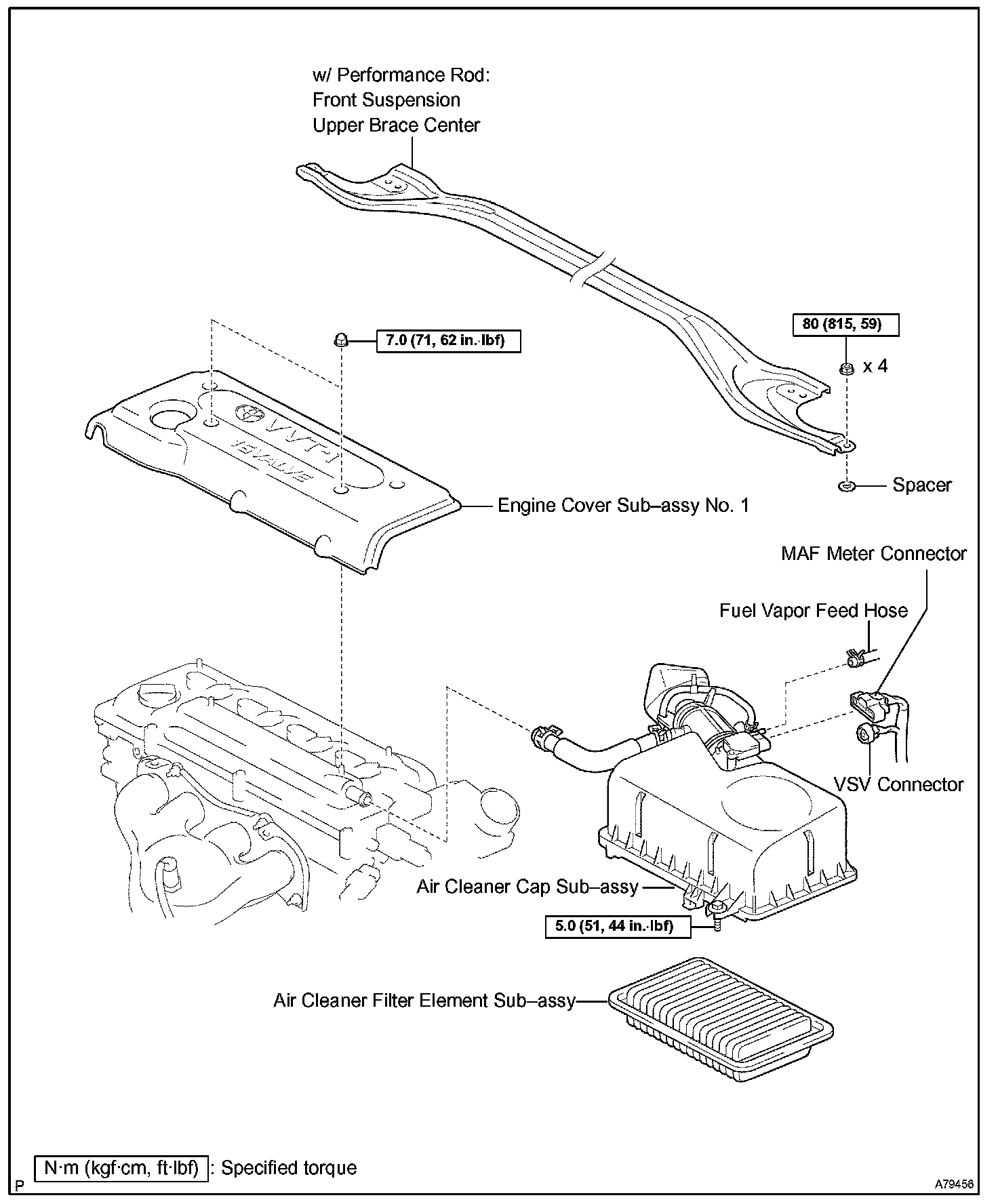 w/ Performance Rod:
Front Suspension
Upper Brace Center

80 (815, 59)

x 4

7.0 (71, 62 in.·lbf)

VVT-i

16 VALVE

Spacer

Engine Cover Sub–assy No. 1

MAF Meter Connector

Fuel Vapor Feed Hose

VSV Connector

Air Cleaner Cap Sub–assy

5.0 (51, 44 in.·lbf)

Air Cleaner Filter Element Sub–assy

N·m (kgf·cm, ft·lbf) : Specified torque

P

A79456