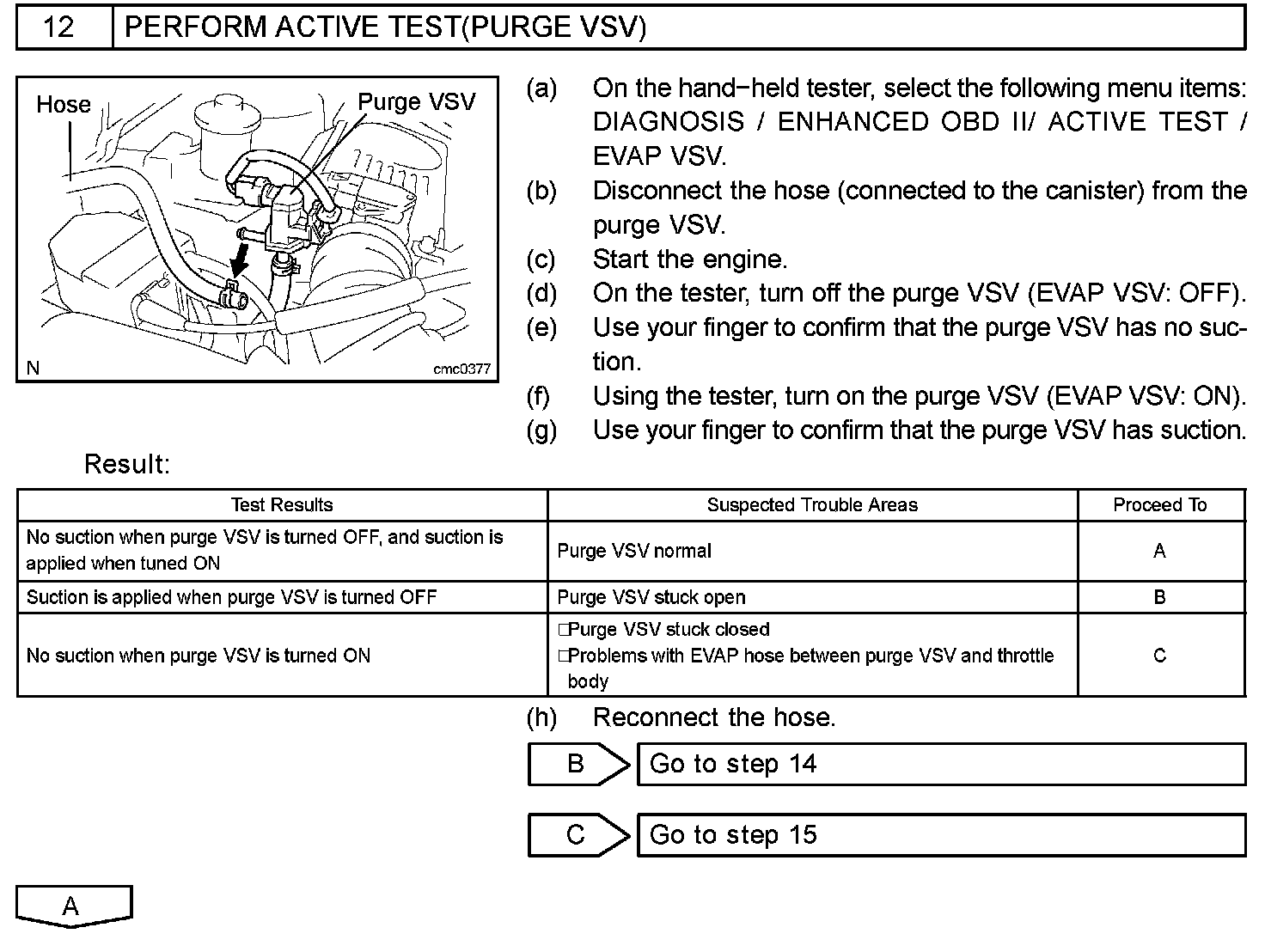 12 PERFORM ACTIVE TEST(PURGE VSV)

Hose
Purge VSV
N
cmc0377

(a) On the hand−held tester, select the following menu items: DIAGNOSIS / ENHANCED OBD II/ ACTIVE TEST / EVAP VSV.
(b) Disconnect the hose (connected to the canister) from the purge VSV.
(c) Start the engine.
(d) On the tester, turn off the purge VSV (EVAP VSV: OFF).
(e) Use your finger to confirm that the purge VSV has no suction.
(f) Using the tester, turn on the purge VSV (EVAP VSV: ON).
(g) Use your finger to confirm that the purge VSV has suction.

Result:

| Test Results | Suspected Trouble Areas | Proceed To |
|---|---|---|
| No suction when purge VSV is turned OFF, and suction is applied when tuned ON | Purge VSV normal | A |
| Suction is applied when purge VSV is turned OFF | Purge VSV stuck open | B |
| No suction when purge VSV is turned ON | □Purge VSV stuck closed □Problems with EVAP hose between purge VSV and throttle body | C |

(h) Reconnect the hose.

B Go to step 14

C Go to step 15

A