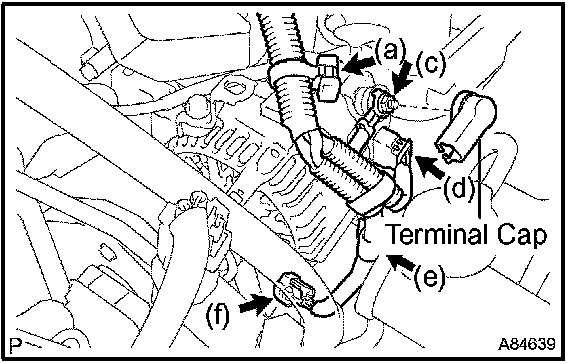 (a)
(c)
(d)
Terminal Cap
(e)
(f)
P
A84639