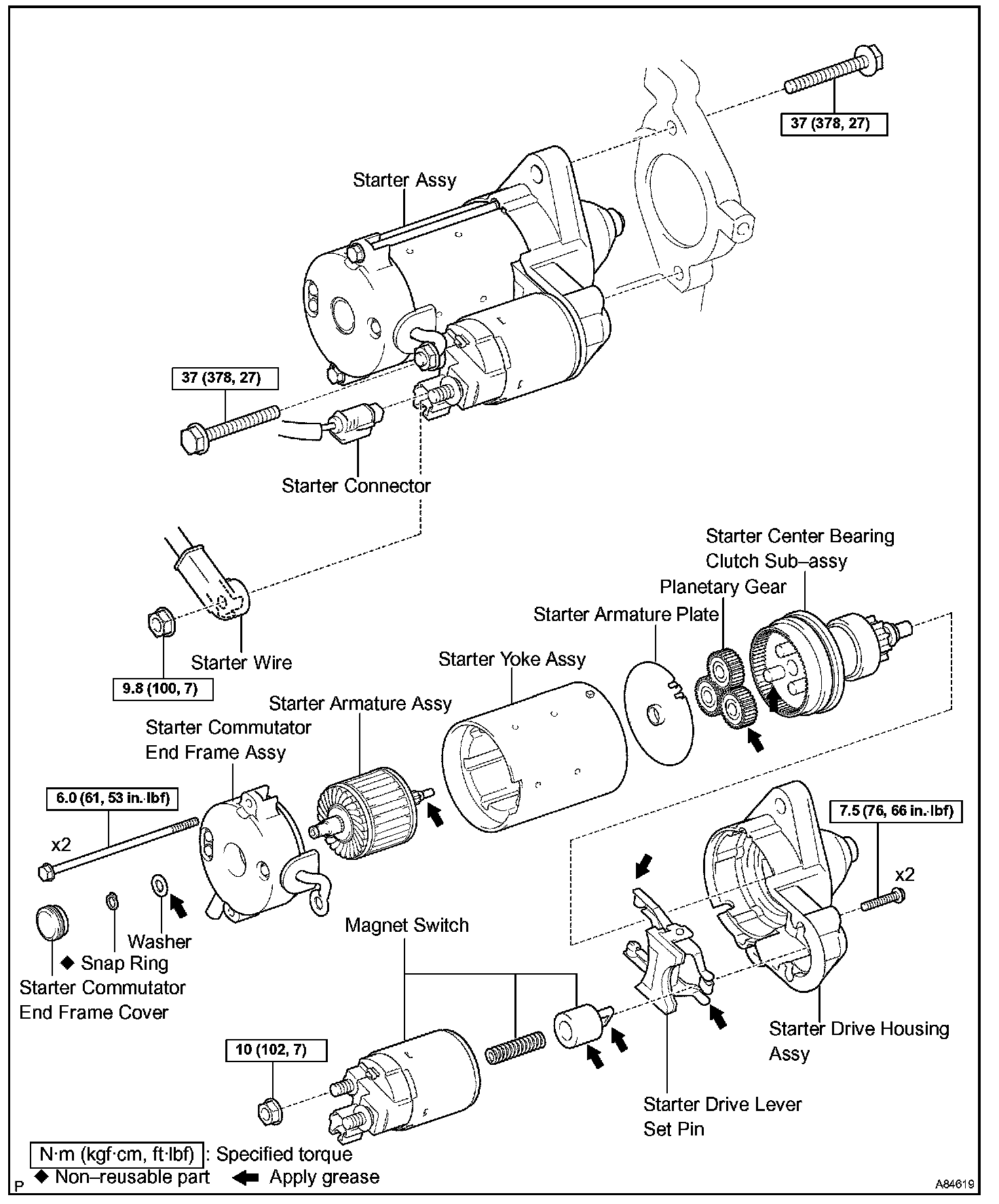 37 (378, 27)

Starter Assy

37 (378, 27)

Starter Connector

Starter Center Bearing Clutch Sub–assy

Planetary Gear

Starter Armature Plate

Starter Yoke Assy

Starter Wire

9.8 (100, 7)

Starter Armature Assy

Starter Commutator End Frame Assy

6.0 (61, 53 in.·lbf)

x2

7.5 (76, 66 in.·lbf)

x2

Washer

◆ Snap Ring

Starter Commutator End Frame Cover

Magnet Switch

10 (102, 7)

Starter Drive Housing Assy

Starter Drive Lever

Set Pin

N·m (kgf·cm, ft·lbf) : Specified torque

◆ Non–reusable part Apply grease

P

A84619