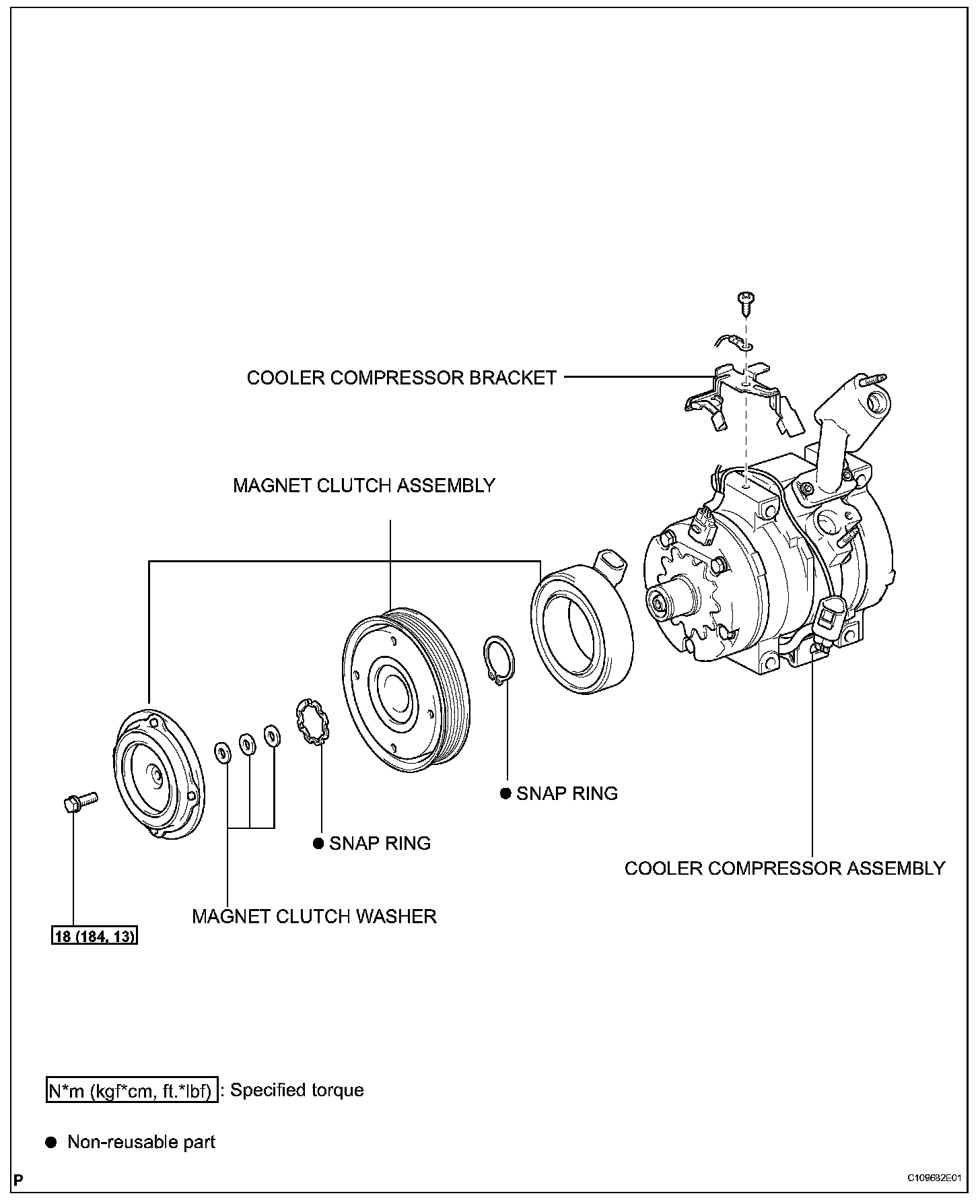 COOLER COMPRESSOR BRACKET

MAGNET CLUTCH ASSEMBLY

● SNAP RING

● SNAP RING

COOLER COMPRESSOR ASSEMBLY

MAGNET CLUTCH WASHER

18 (184, 13)

N*m (kgf*cm, ft.*lbf) : Specified torque

● Non-reusable part

P

C109682E01