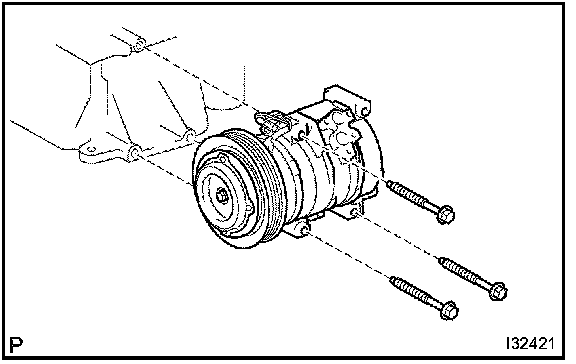 P

I32421