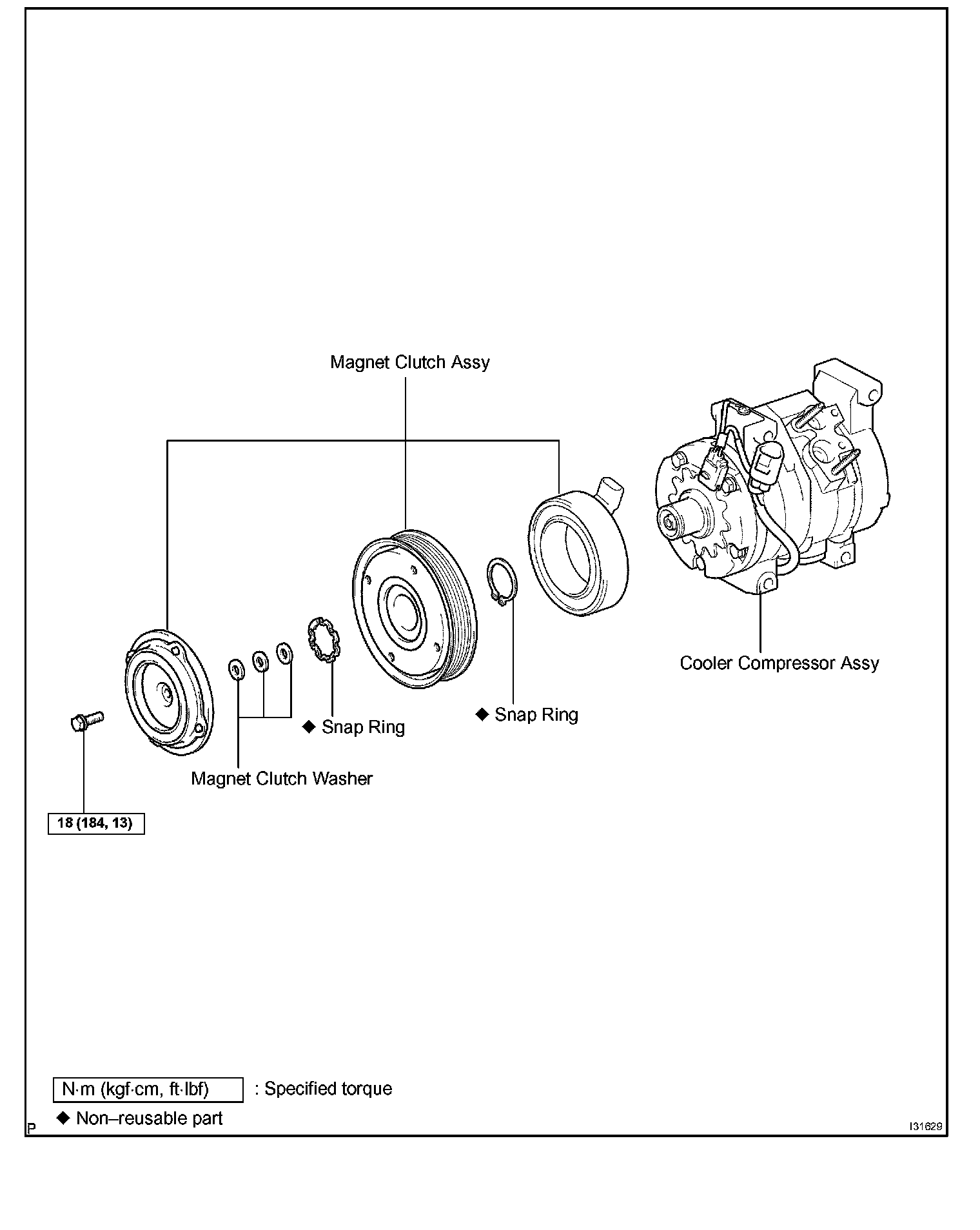 Magnet Clutch Assy

Cooler Compressor Assy

◆ Snap Ring

◆ Snap Ring

Magnet Clutch Washer

18 (184, 13)

N·m (kgf·cm, ft·lbf) : Specified torque

◆ Non–reusable part

P

I31629