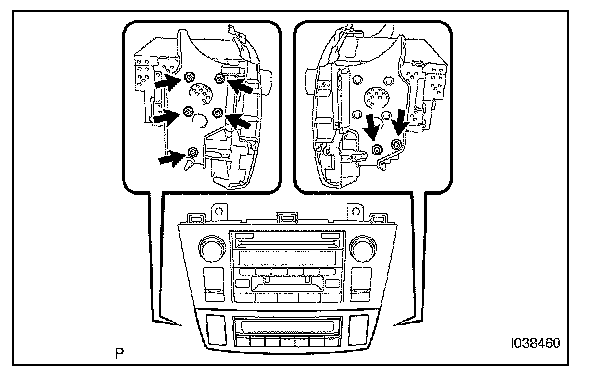 P

I038460